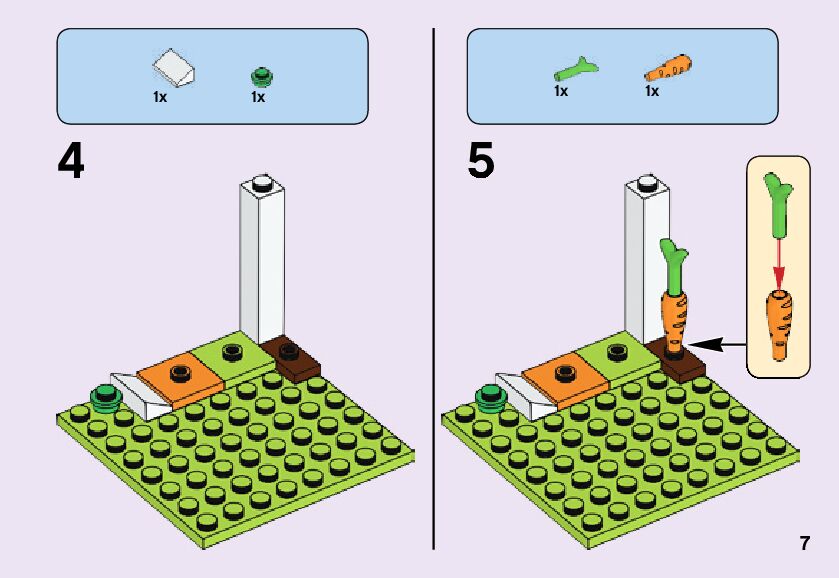 1x 1x

4

1x 1x

5

7