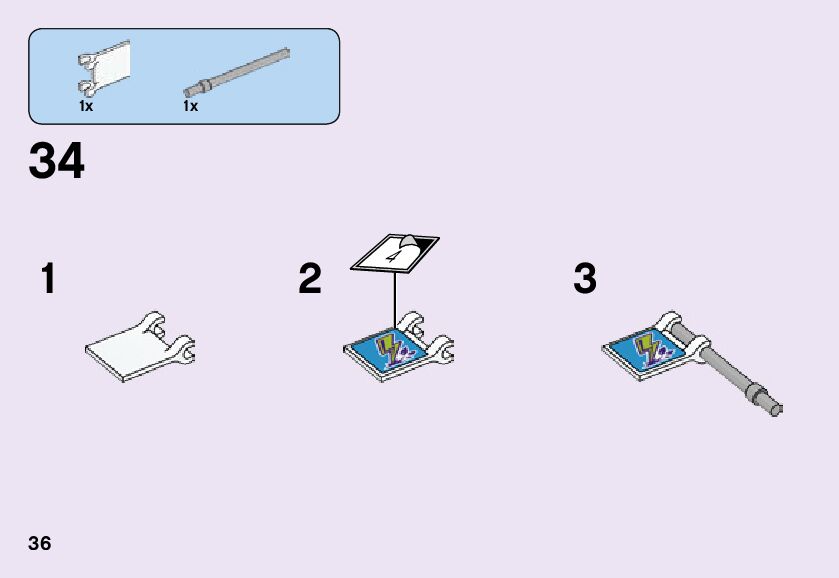 1x
1x

34

1

2

4

3

36