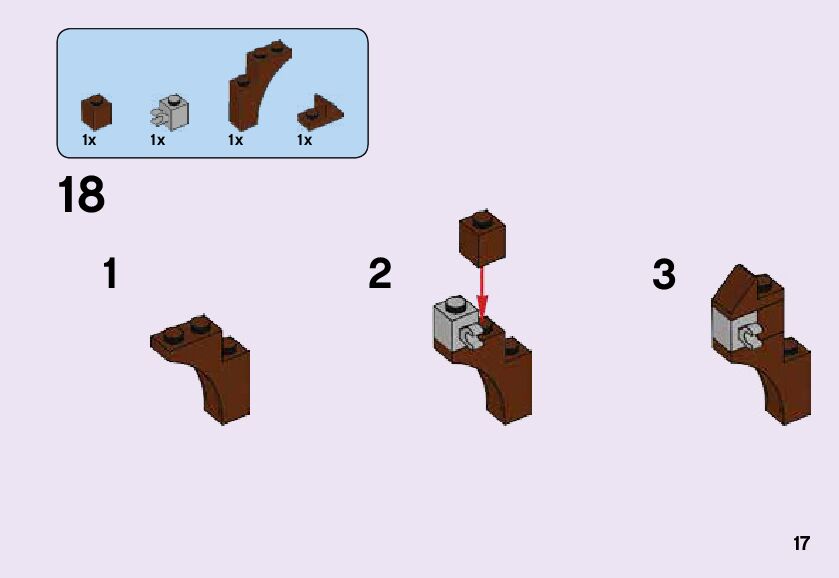 1x 1x 1x 1x

18

1

2

3

17