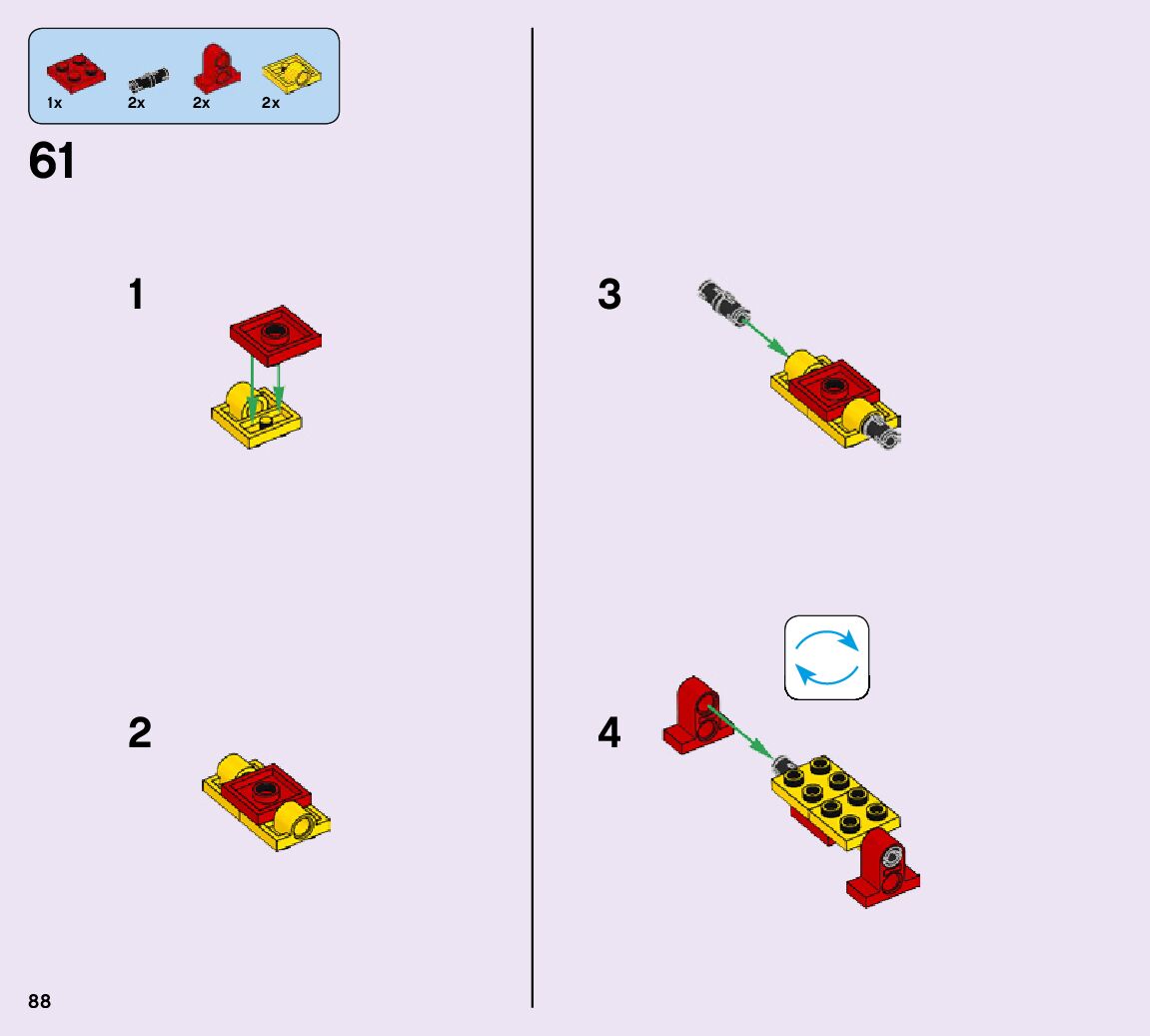 1x 2x 2x 2x

61

1

2

3

4

88