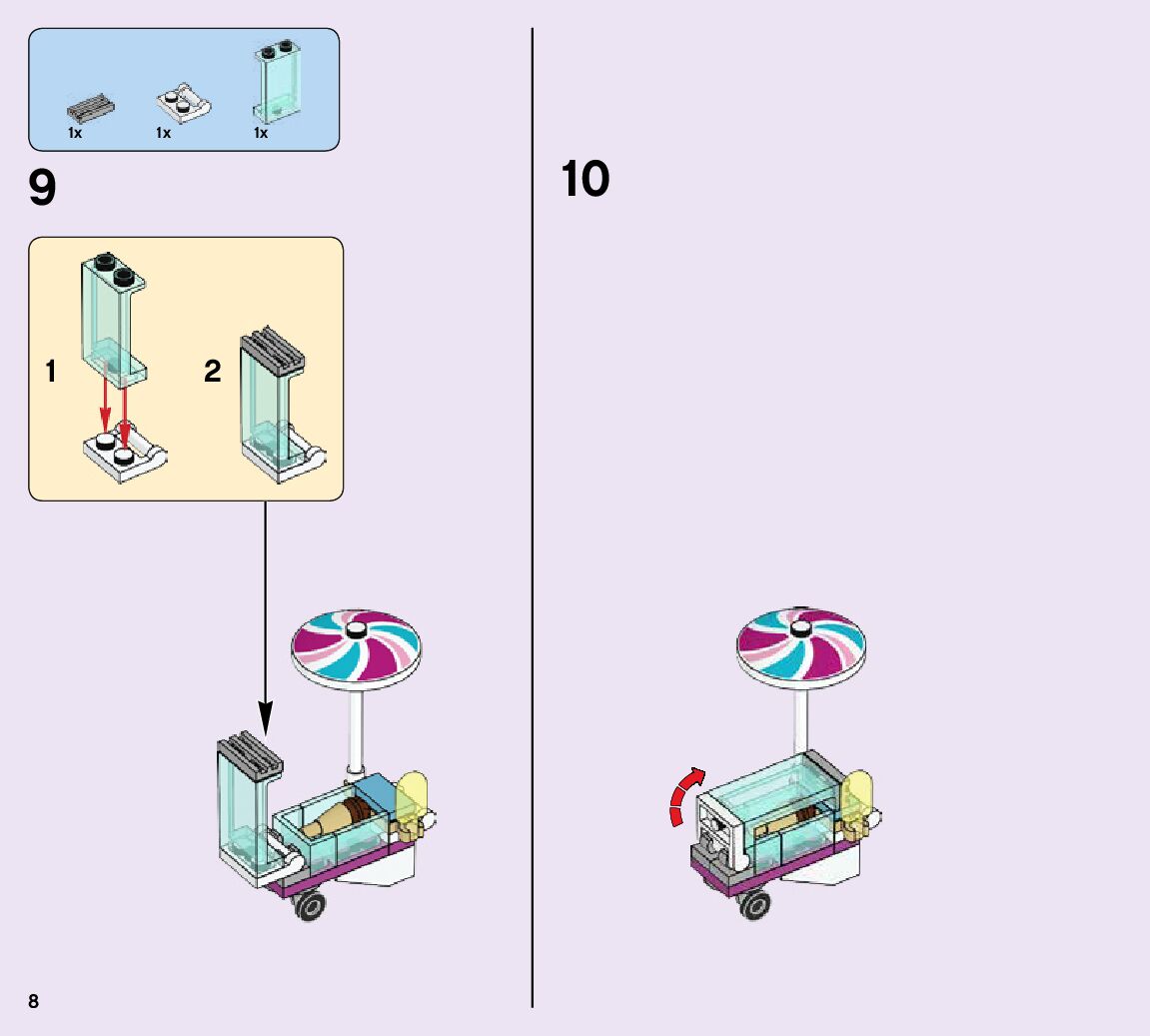 1x 1x 1x

9

1

2

10

8