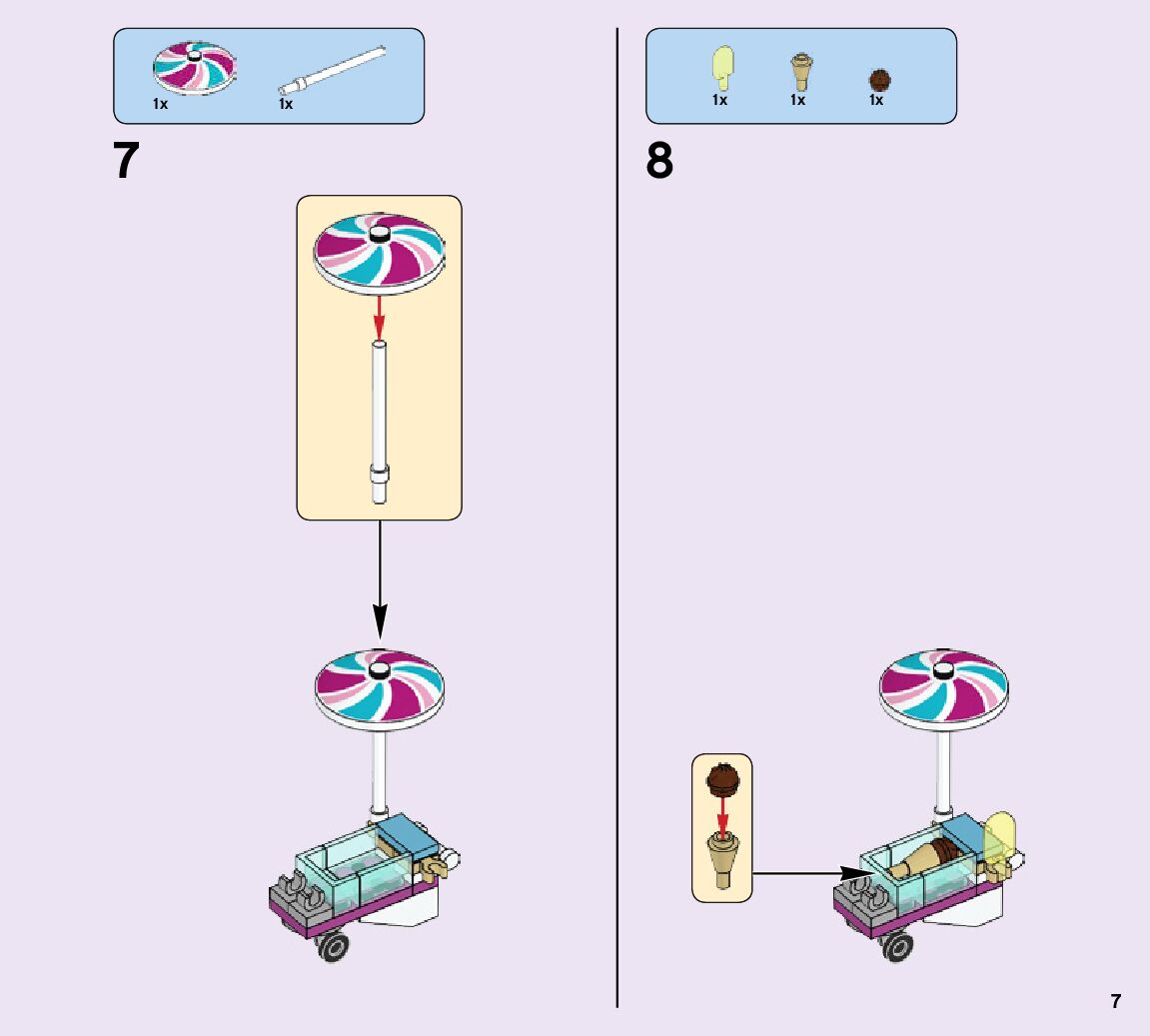 1x 1x

7

1x 1x 1x

8

7