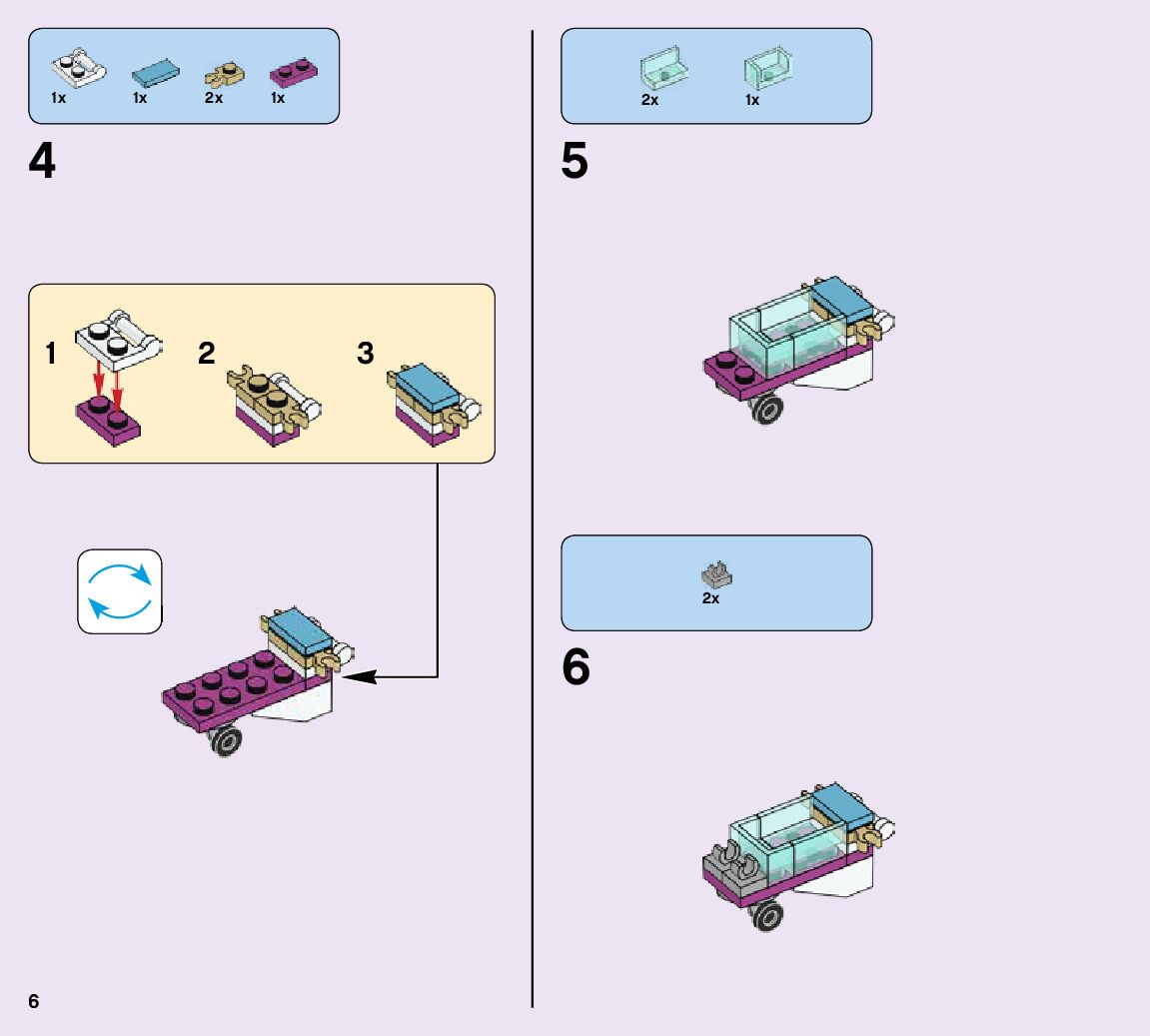 1x 1x 2x 1x

4

1 2 3

2x 1x

5

2x

6

6