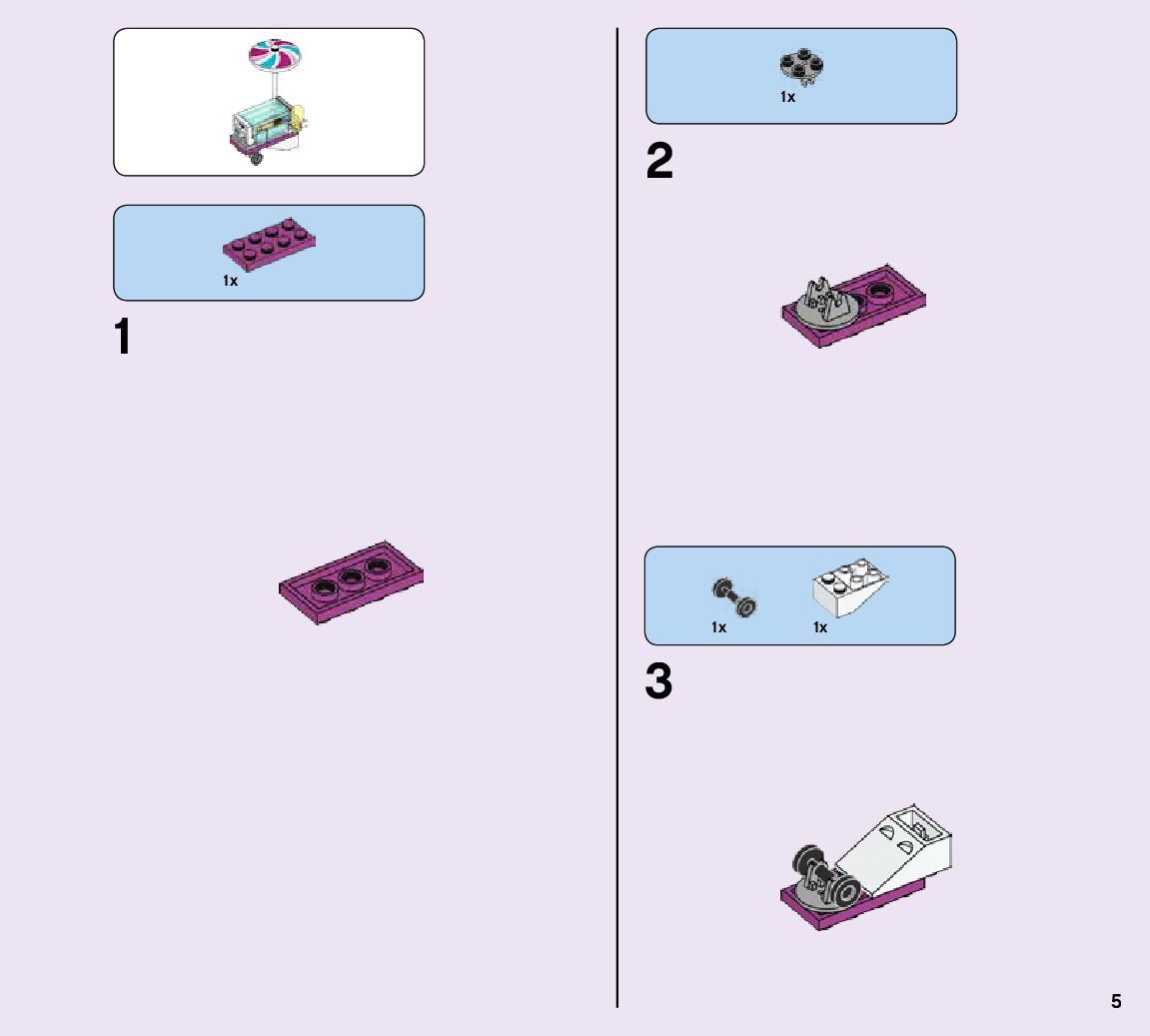 1x

1

1x

2

1x

1x

3

5