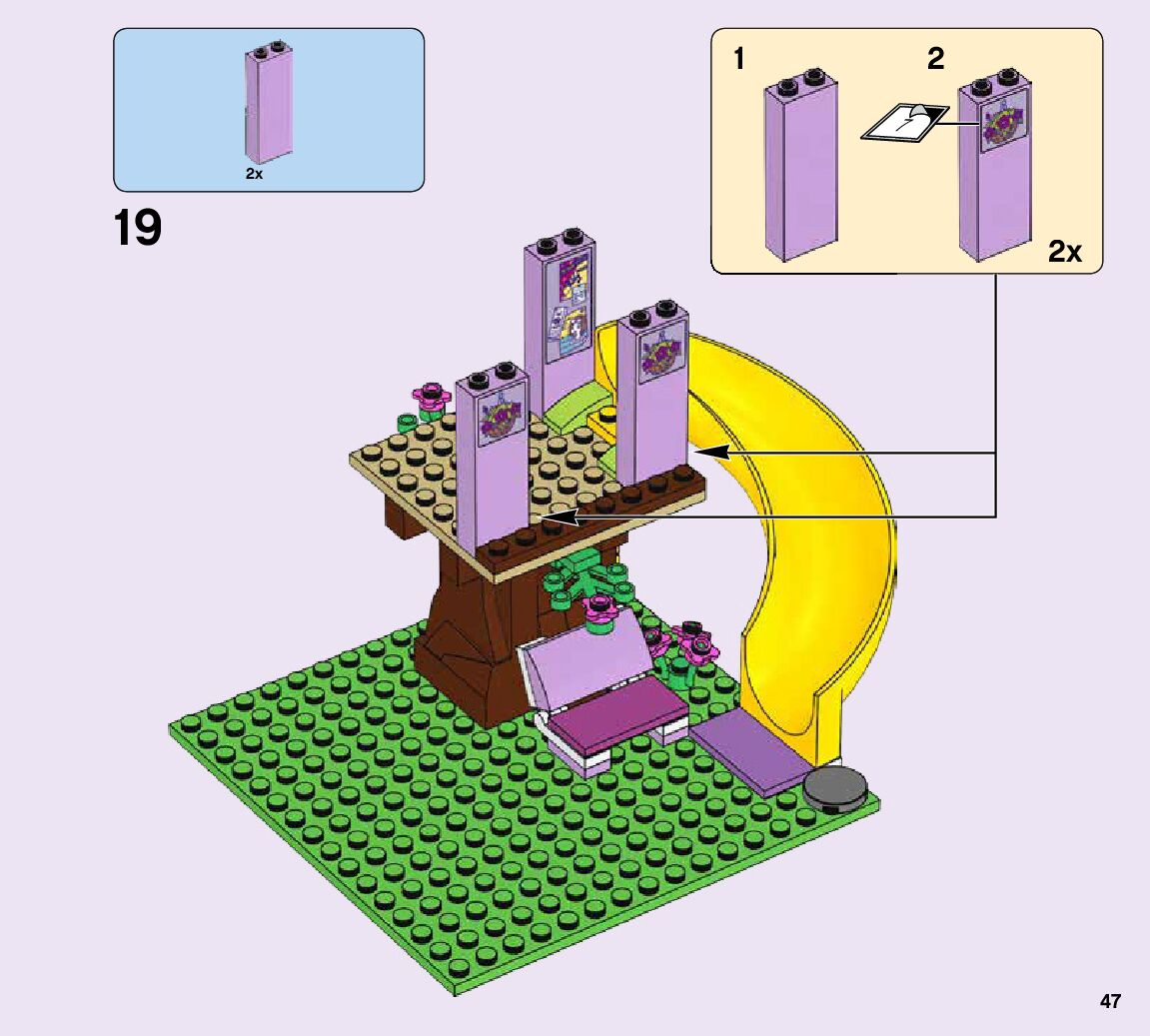 2x

19

1

2

2x

47