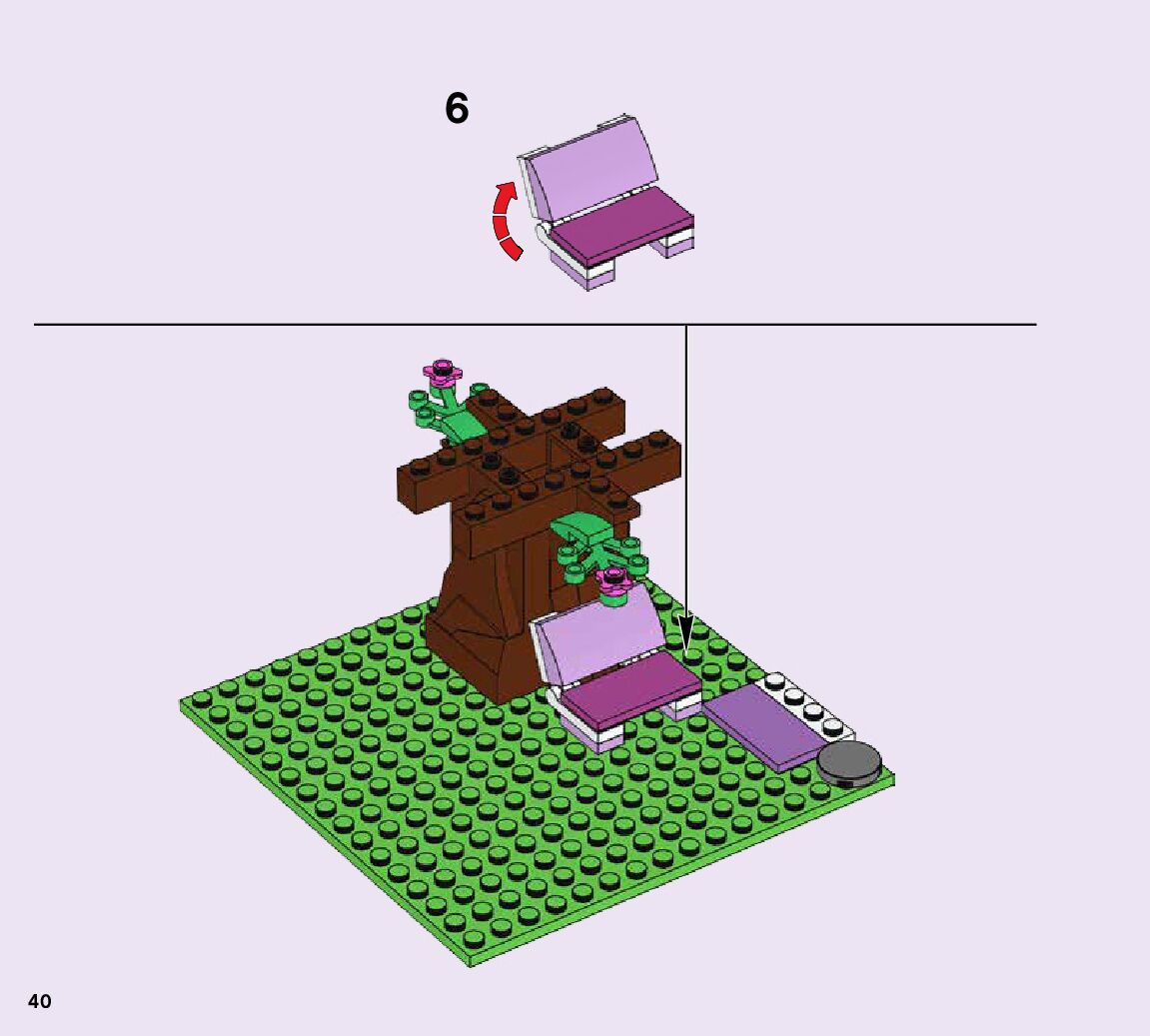 6

40