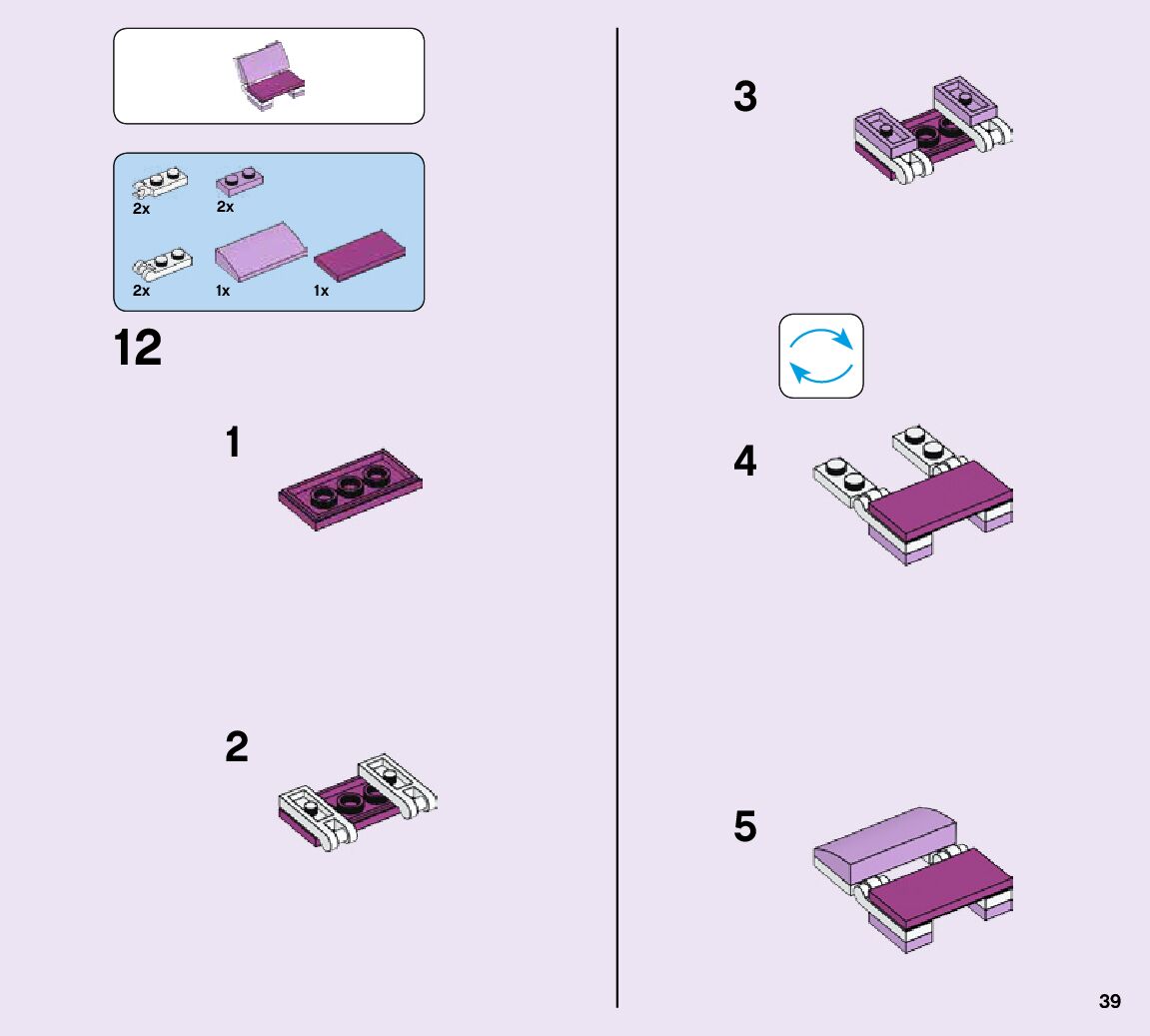 2x 2x

2x 1x 1x

12

1

2

3

4

5

39