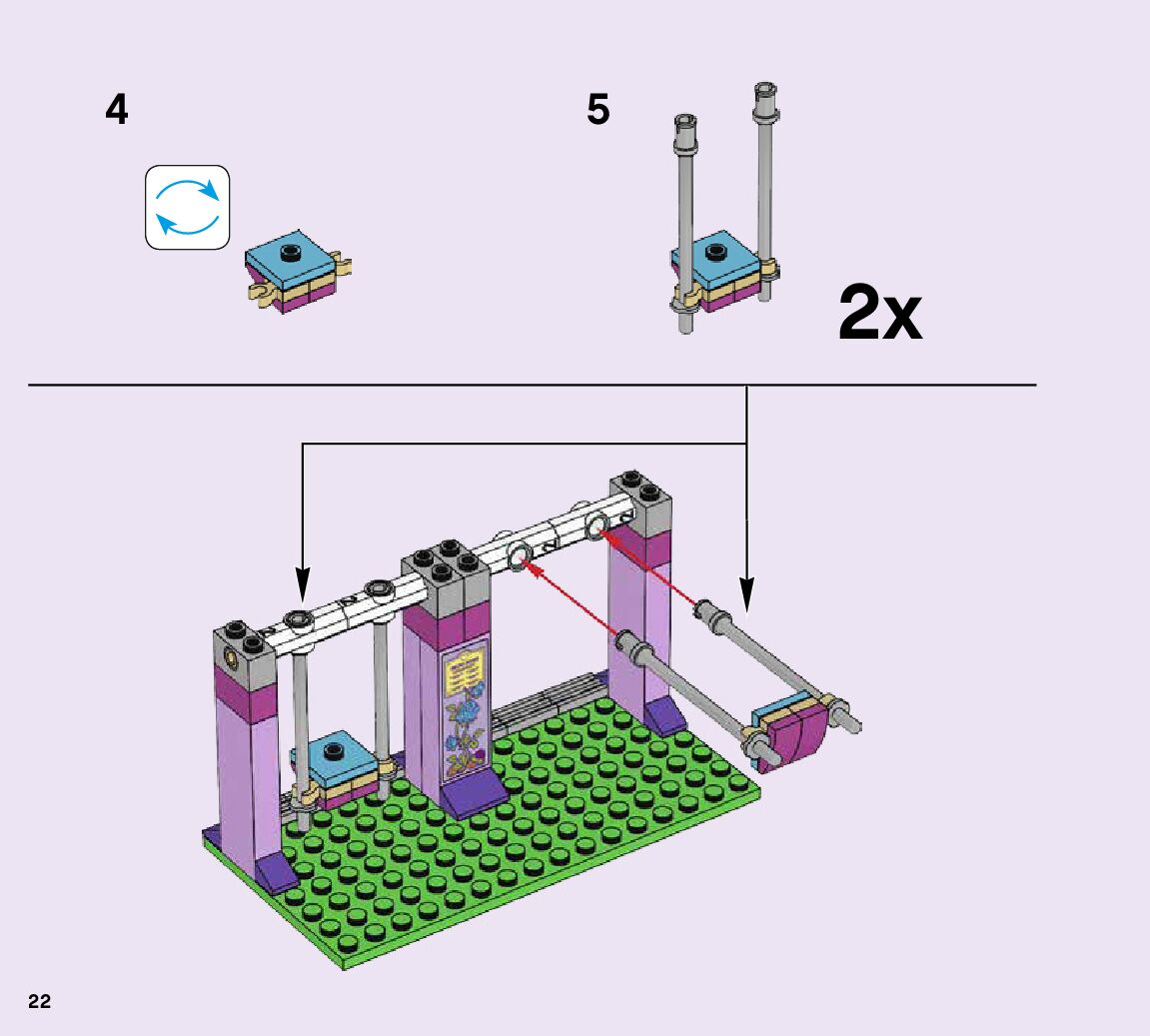 4

5

2x

22