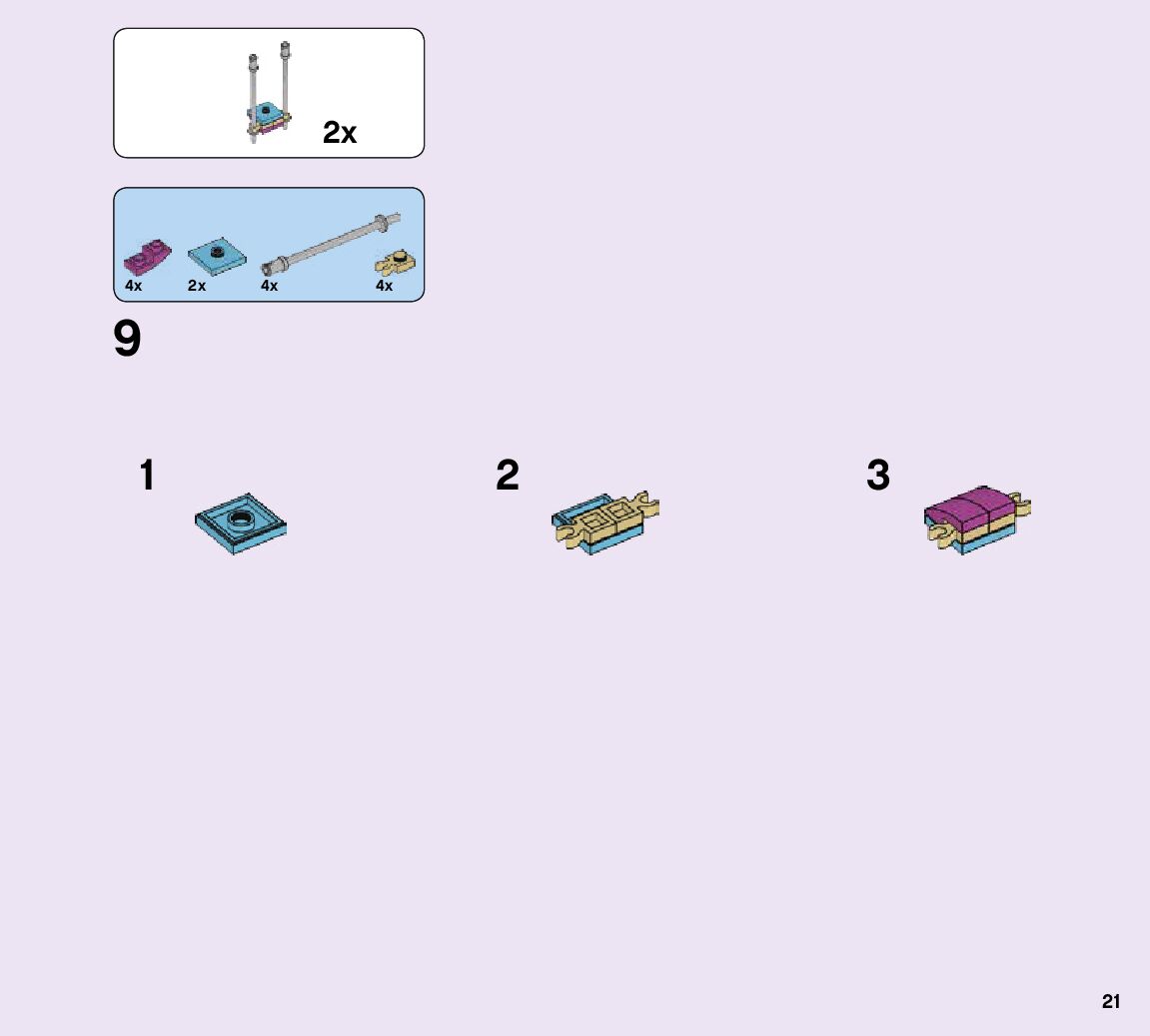 2x

4x 2x 4x 4x

9

1

2

3

21