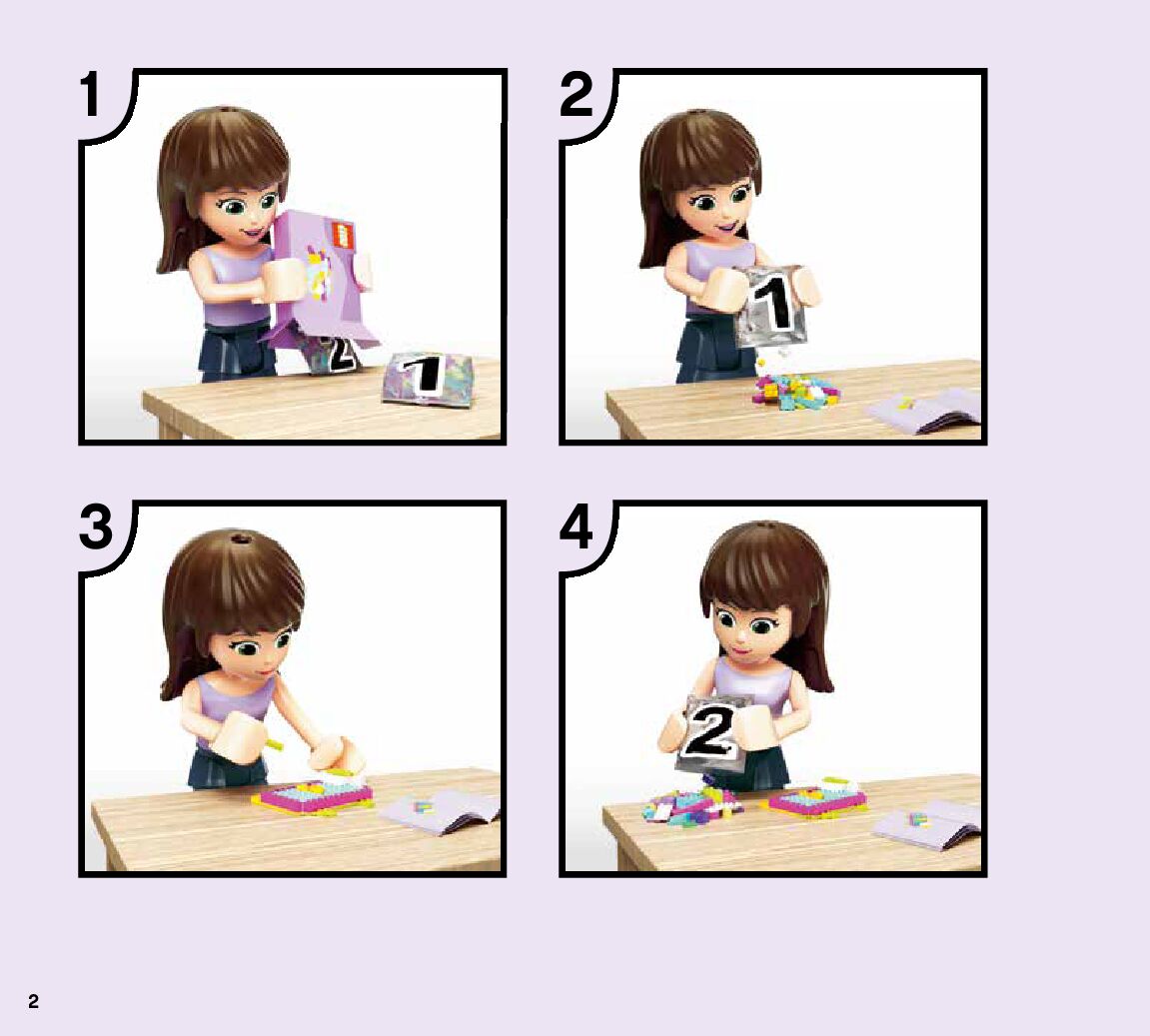 1

2

1

2

1

3

4

2

2