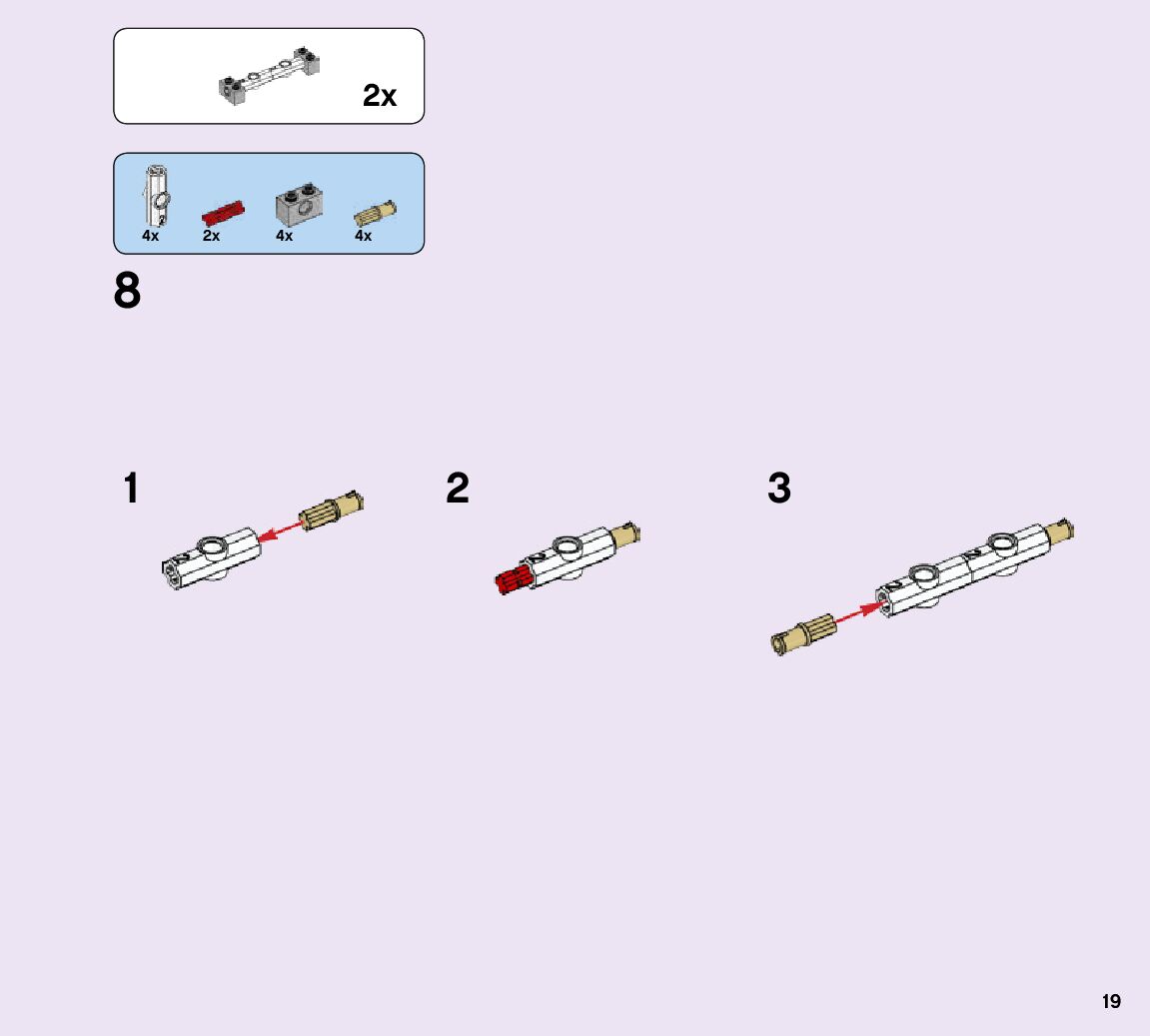 2x

4x 2x 4x 4x

8

1

2

3

19