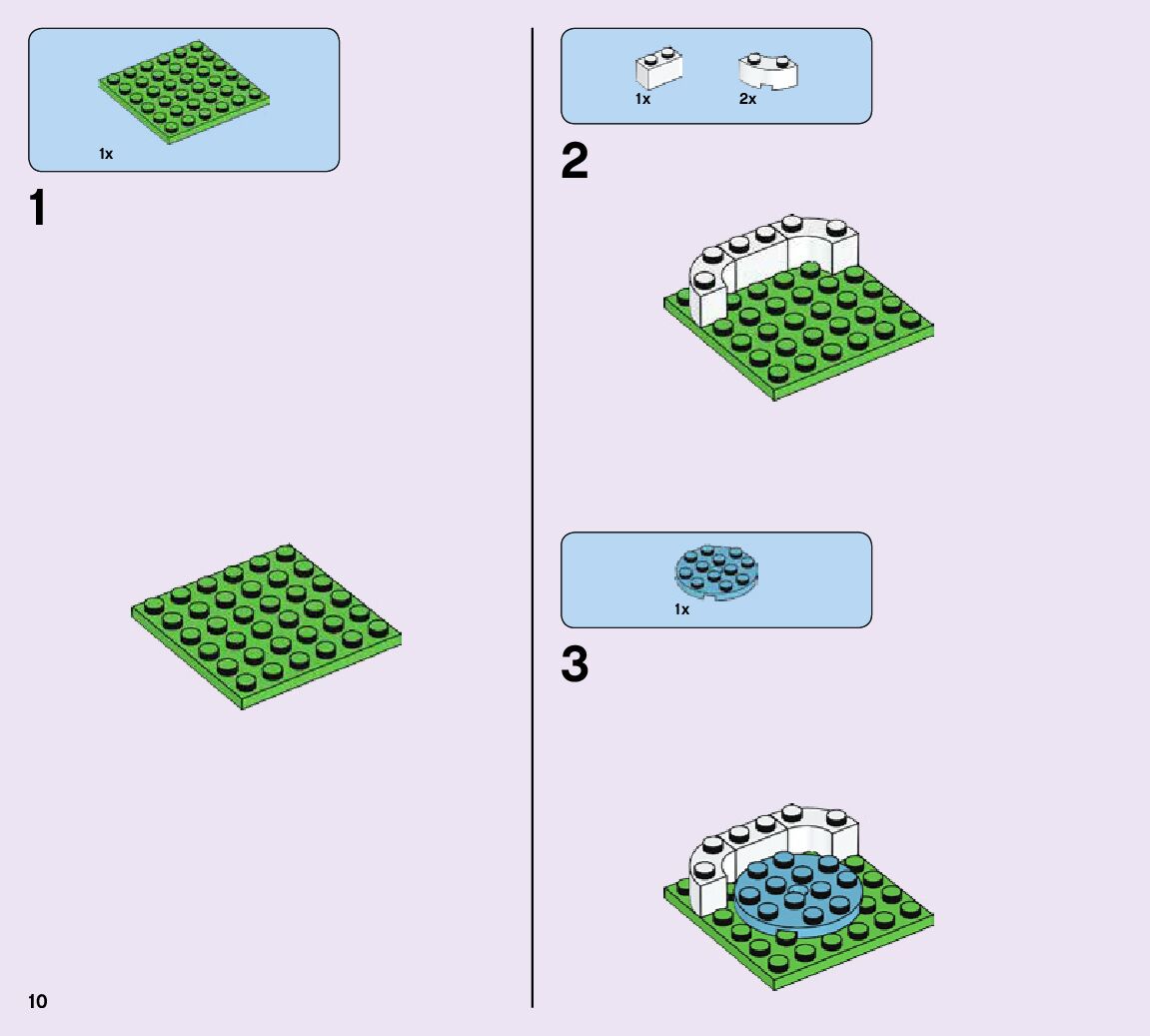 1x

1

1x 2x

2

1x

3

10