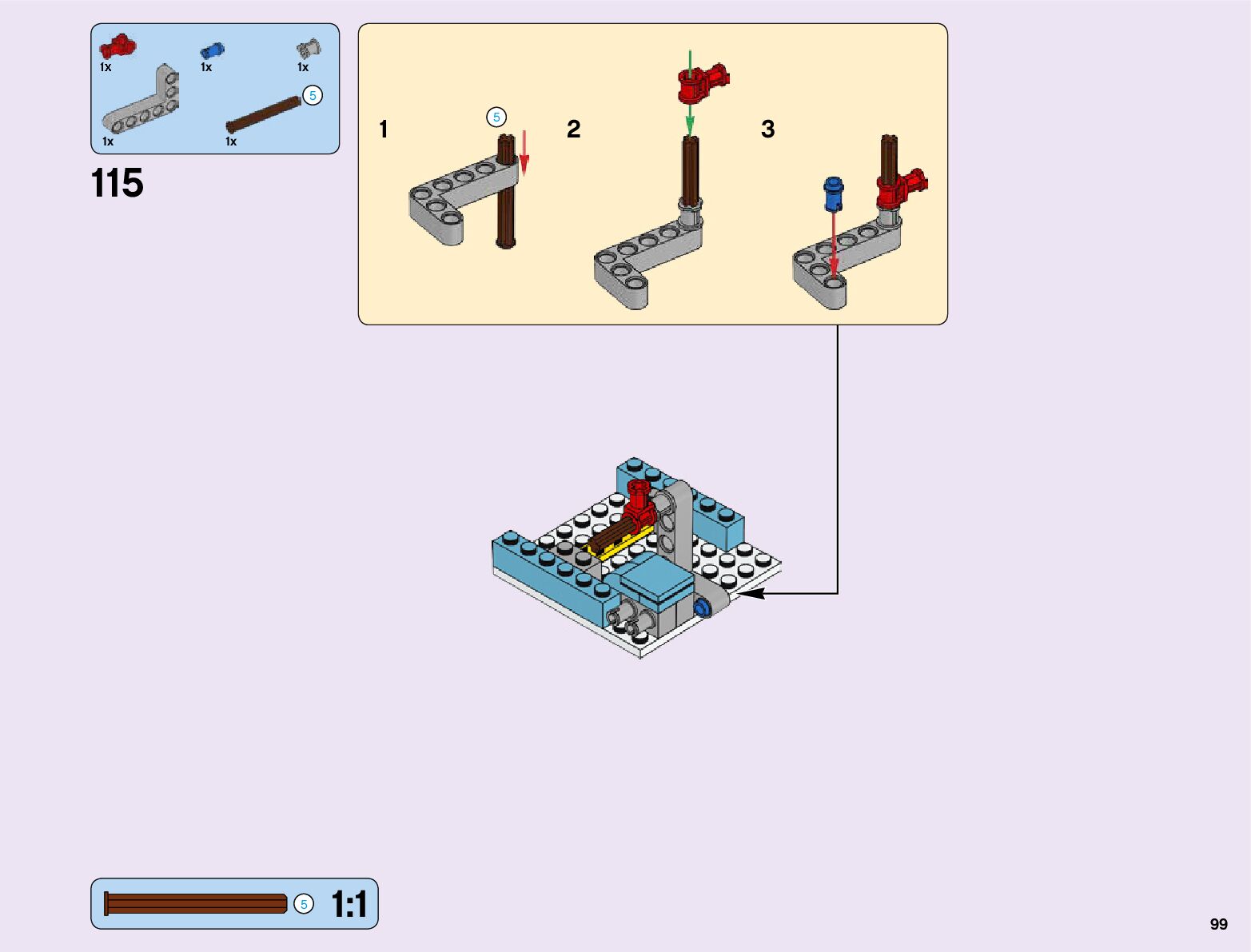 1x 1x 1x
5
1x 1x

115

1 5 2 3

5 1:1

99