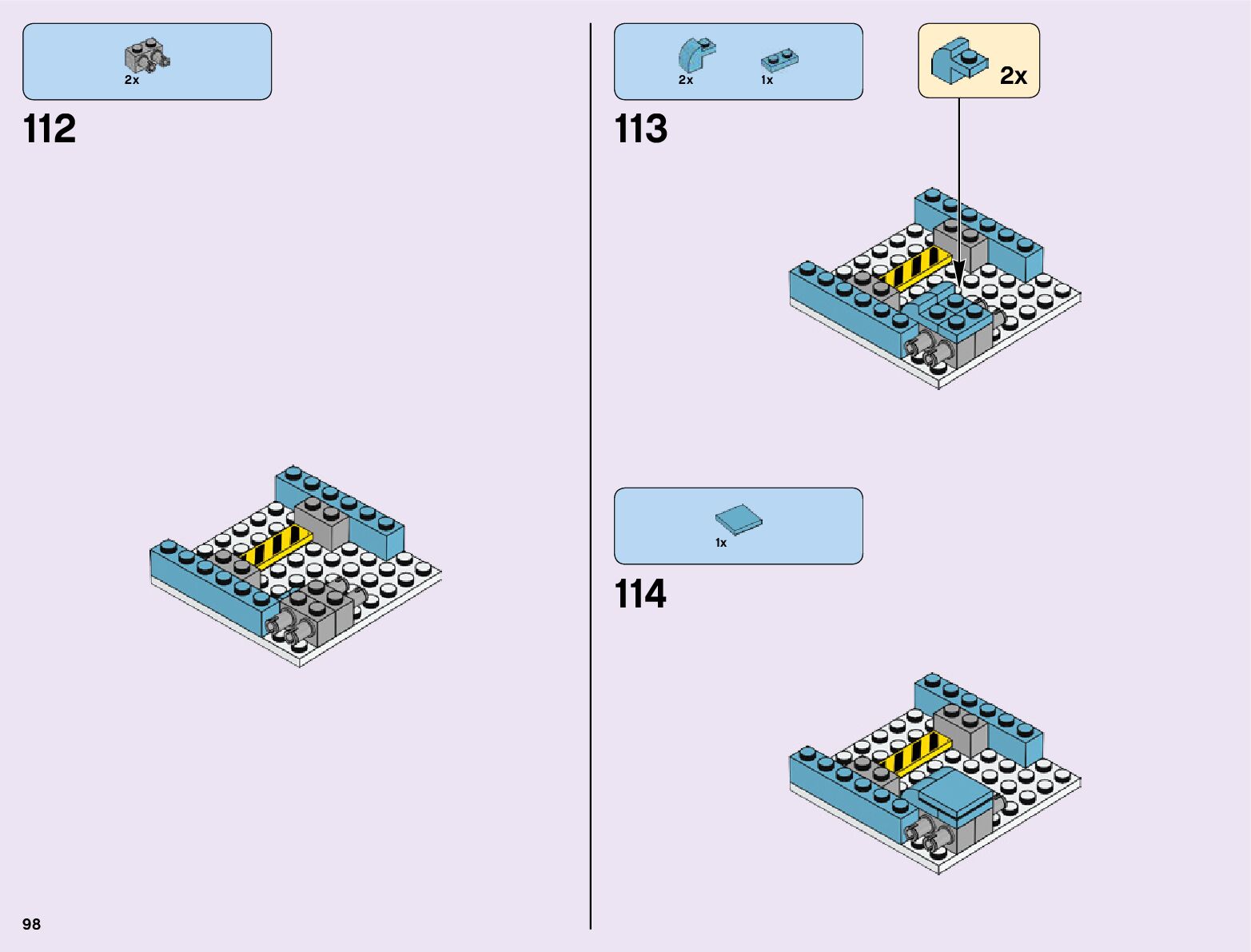 2x

112

2x 1x

2x

113

1x

114

98