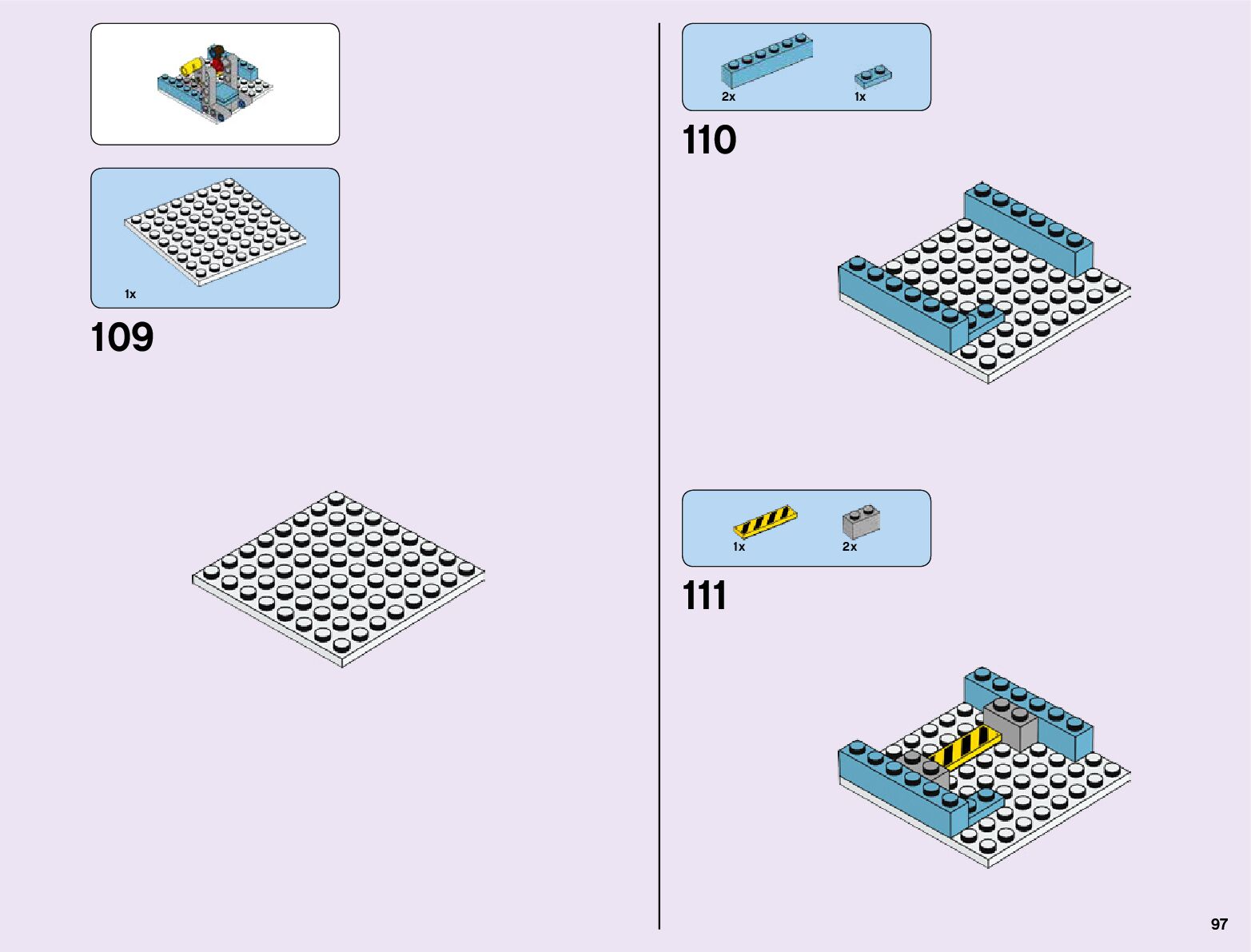 1x

109

2x

1x

110

1x

2x

111

97