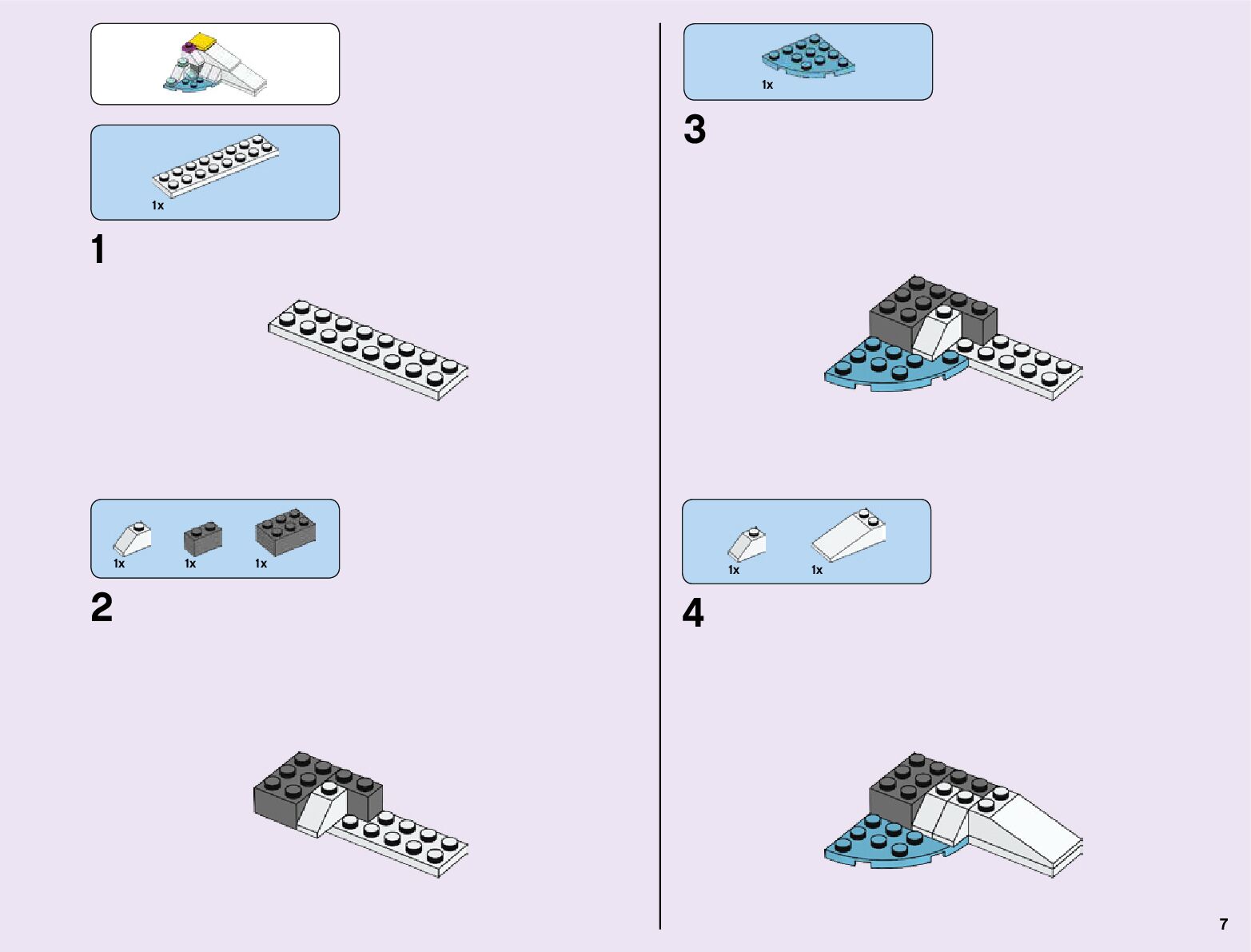 1x

1

1x 1x 1x

2

1x

3

1x 1x

4

7