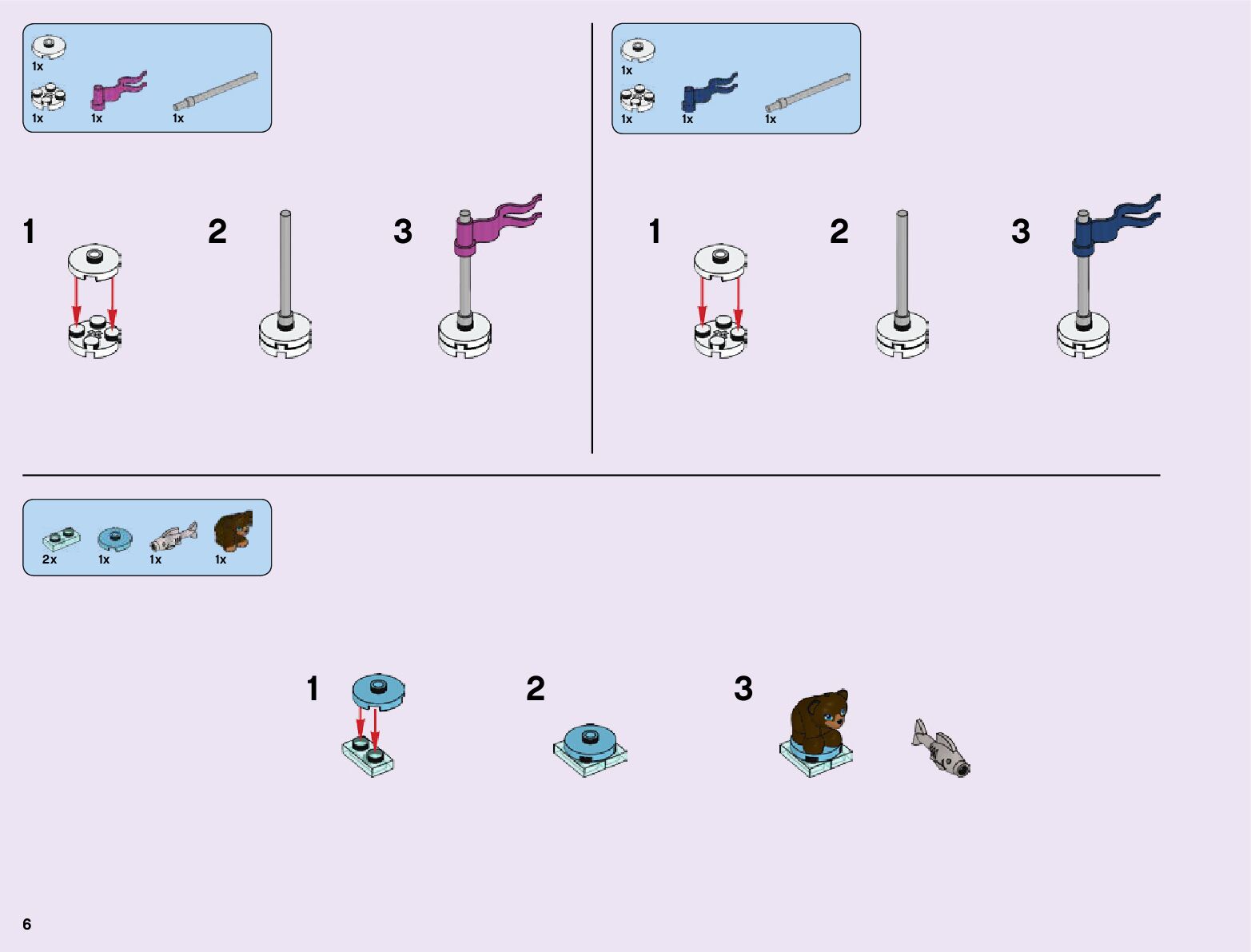 1x

1x 1x 1x

1 2 3

1x

1x 1x 1x

1 2 3

2x 1x 1x 1x

1 2 3

6