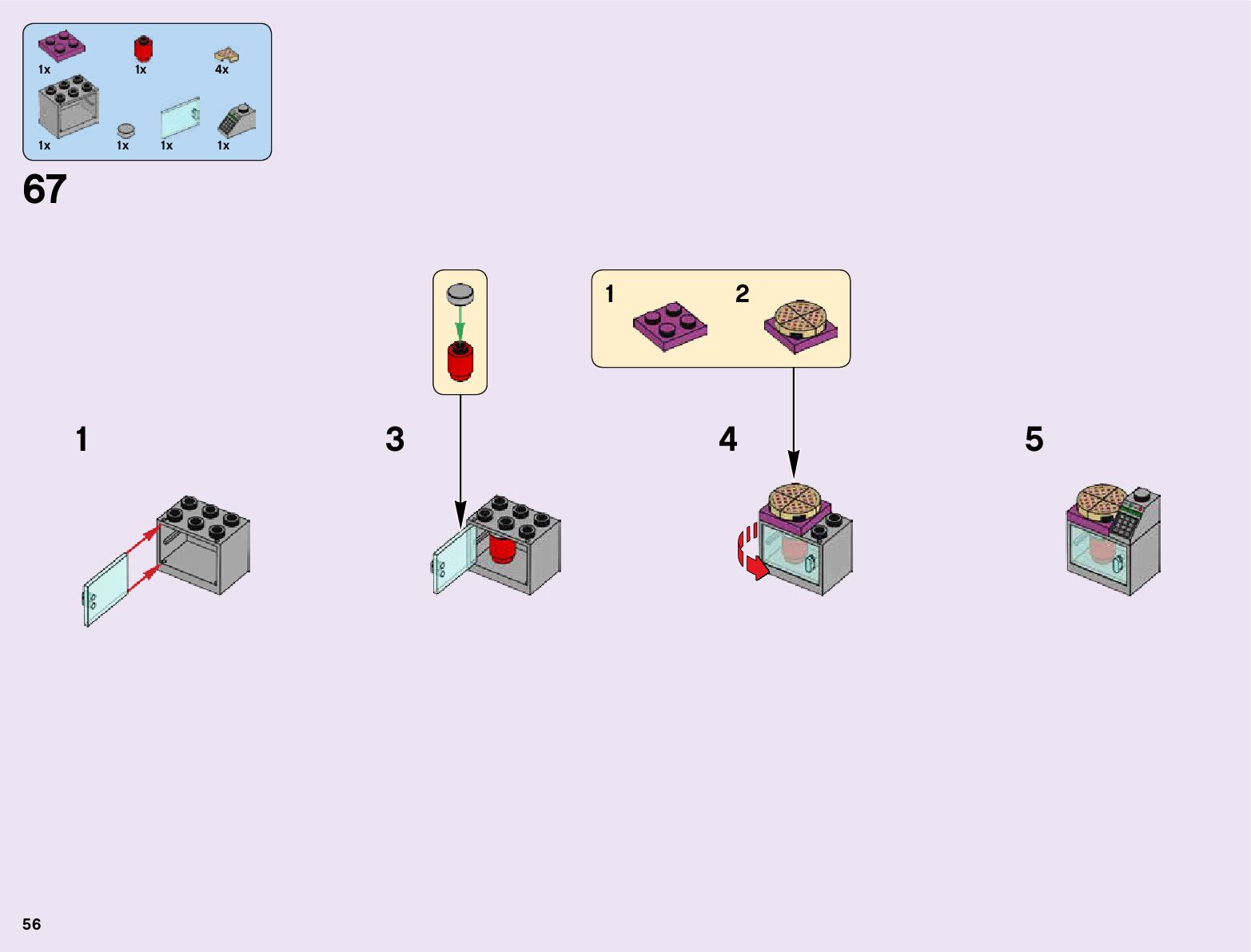 1x
1x
4x
1x
1x
1x
1x

67

1
2

1
3
4
5

56