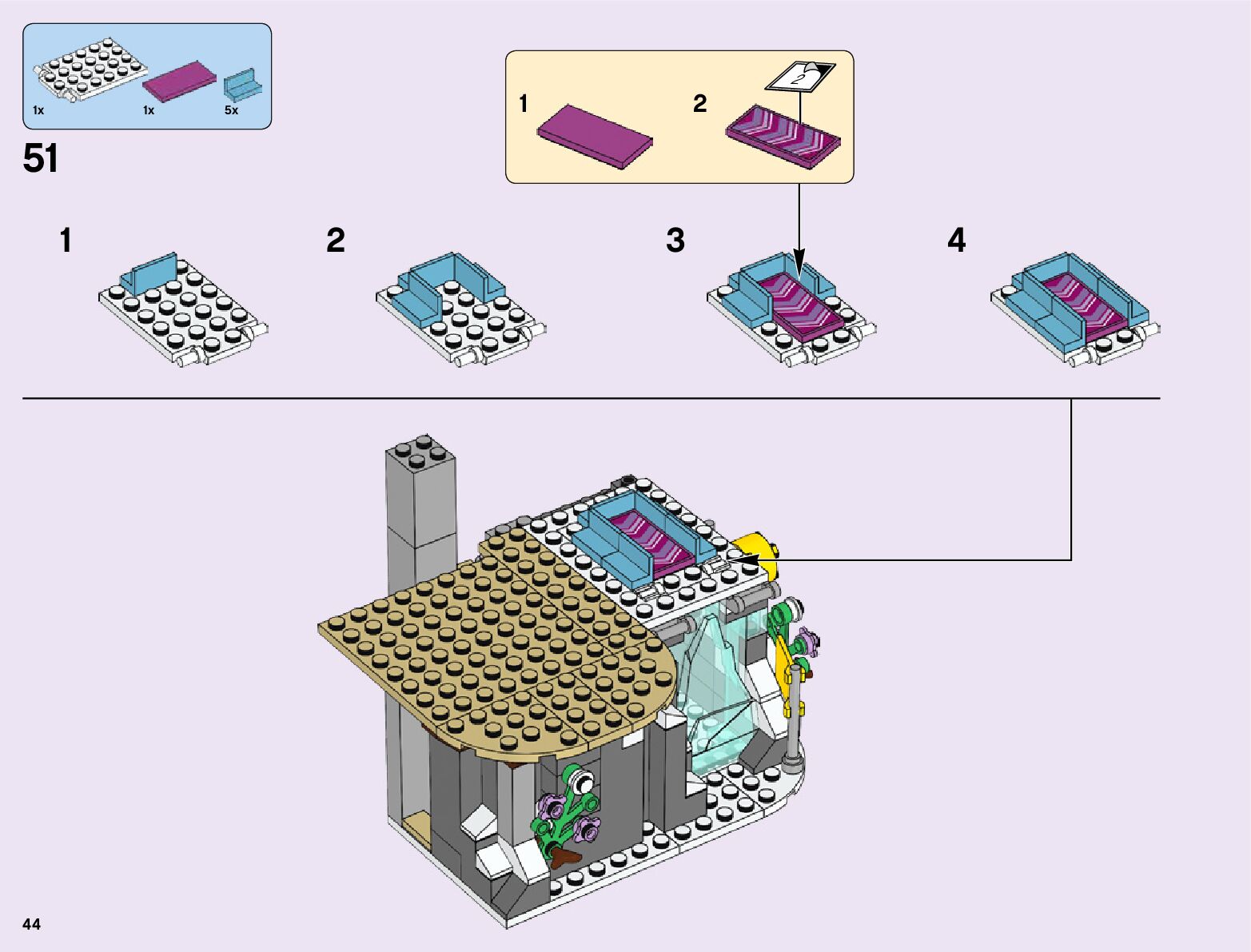 1x
1x
5x

51

1
2
2

1
2
3
4

44