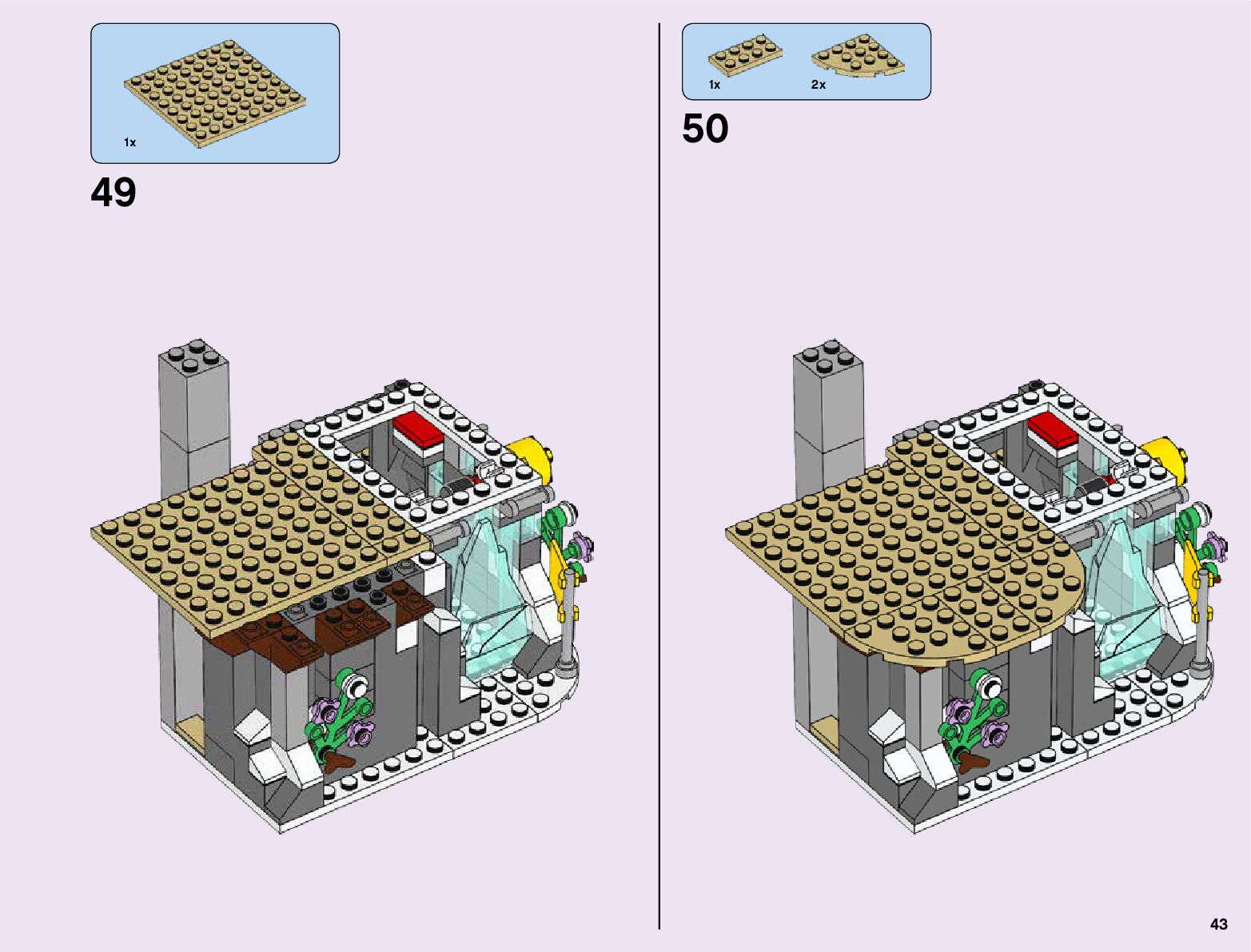 1x

49

1x

2x

50

43