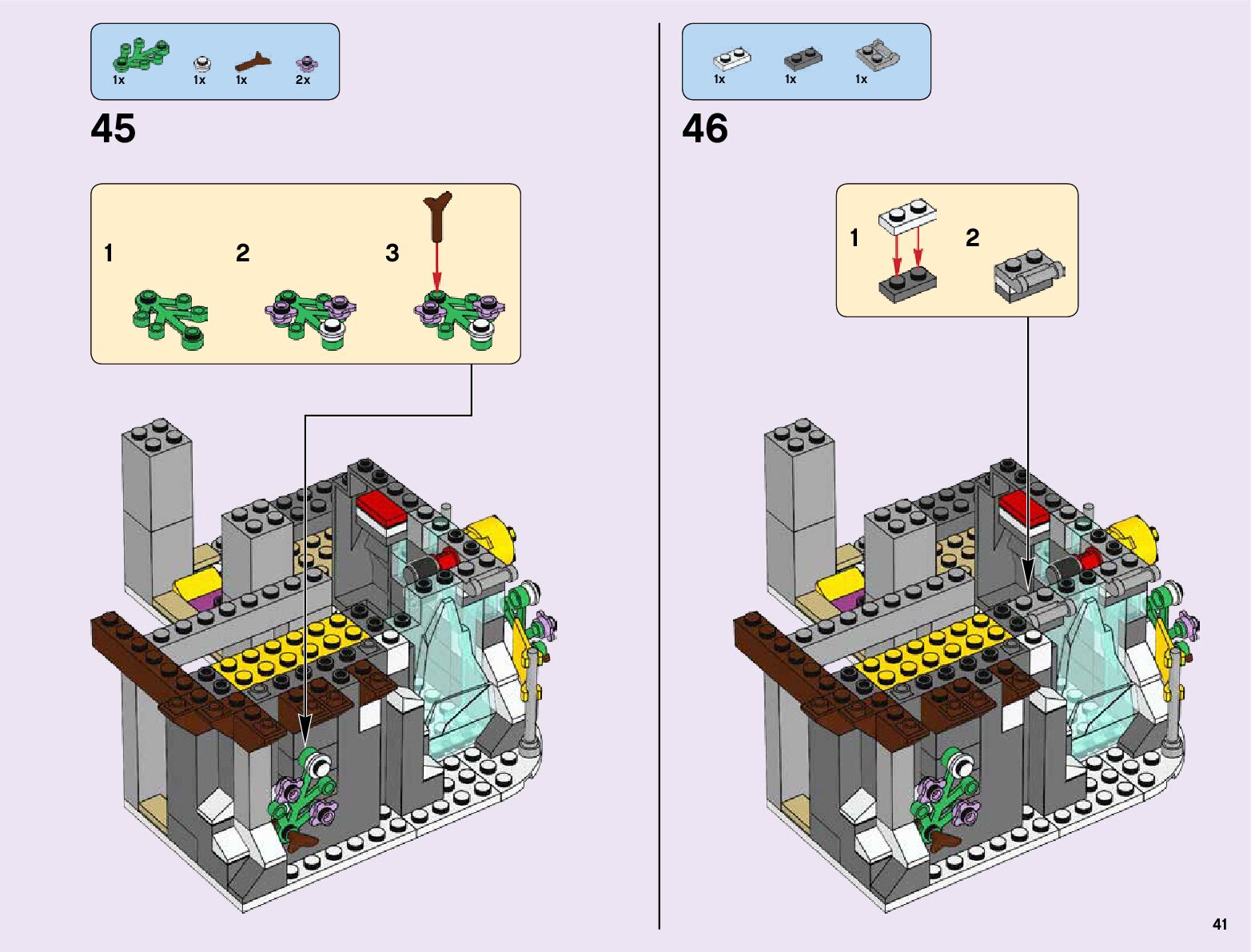 1x 1x 1x 2x

45

1

2

3

1x 1x 1x

46

1

2

41