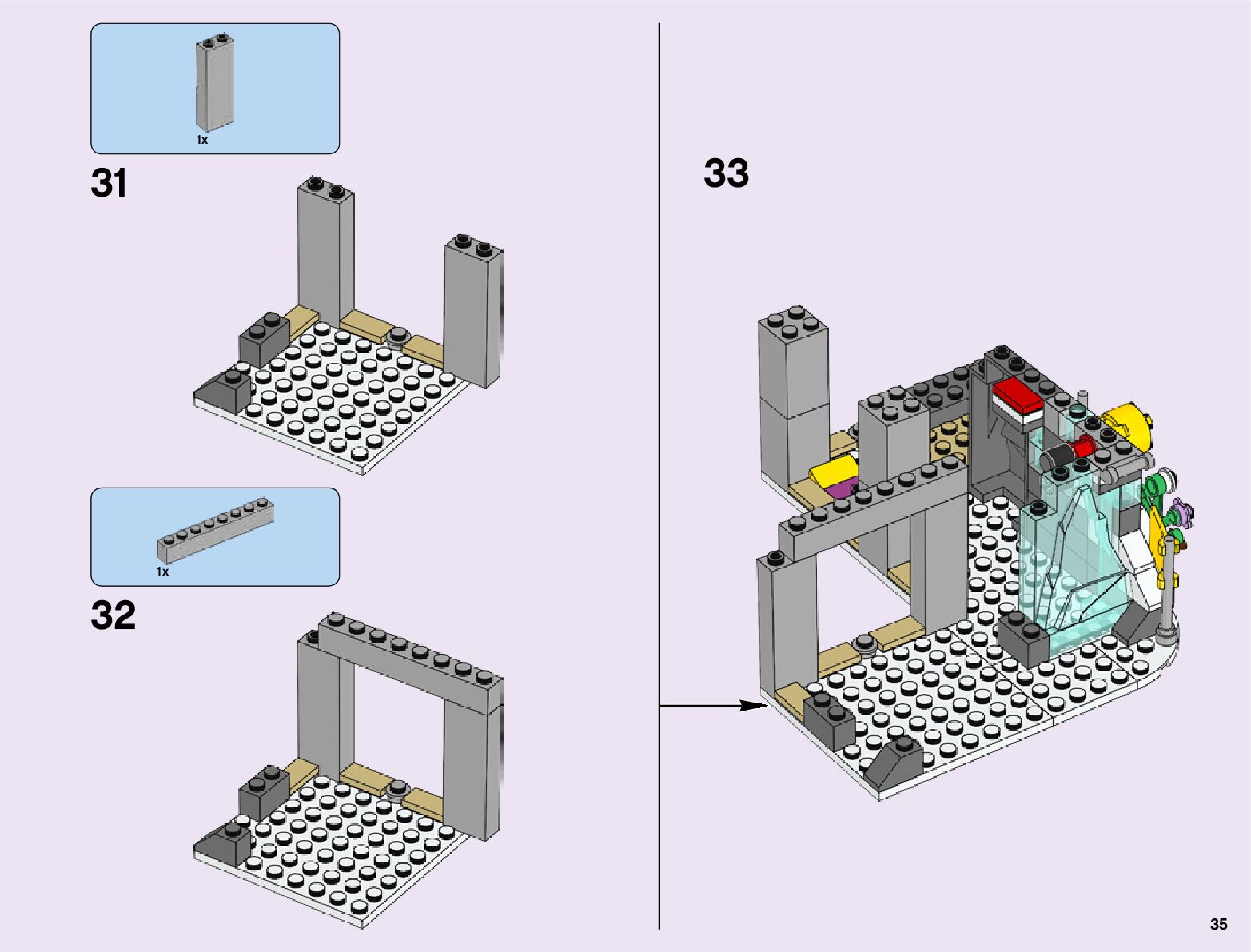 1x

31

1x

32

33

35