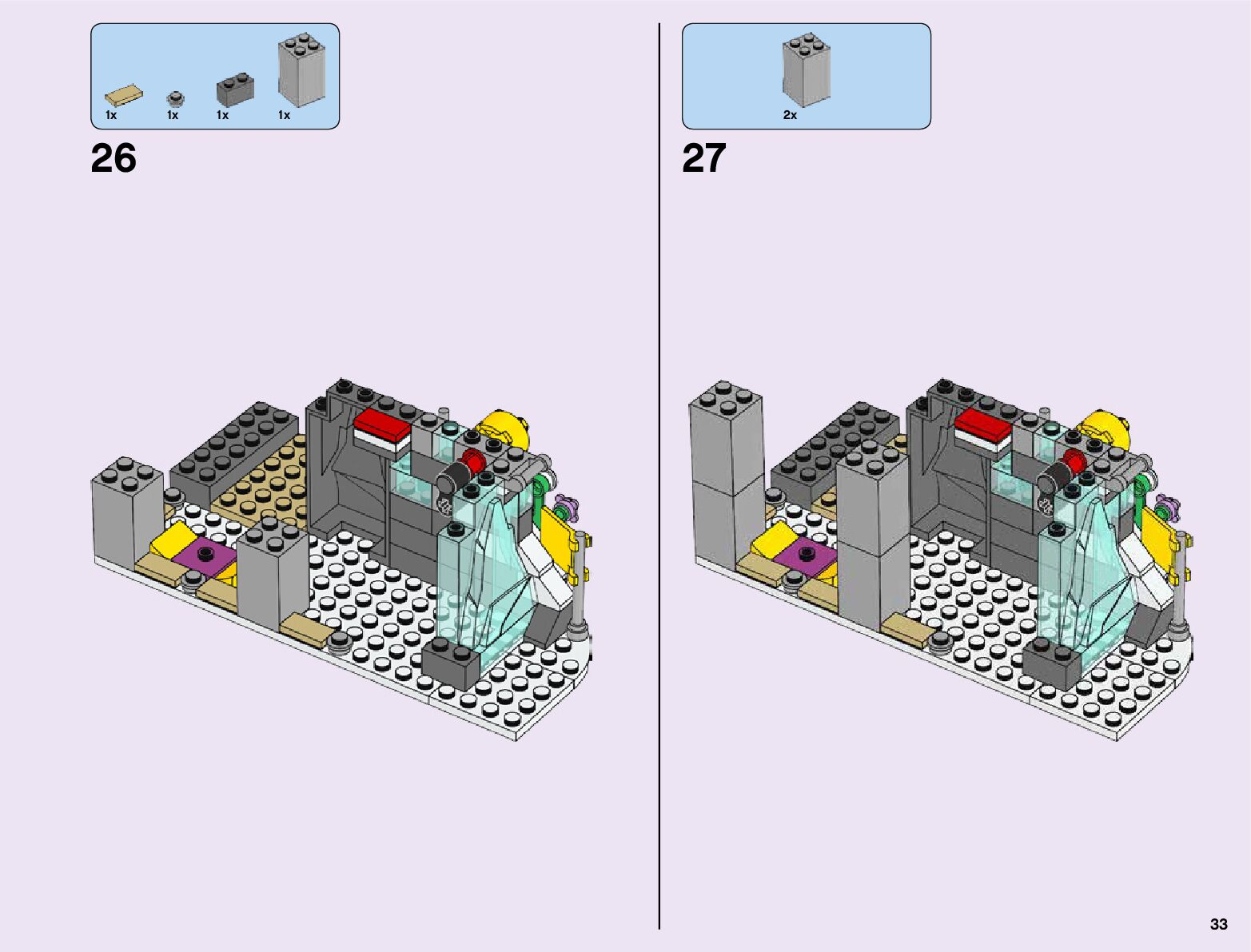 1x 1x 1x 1x

26

2x

27

33