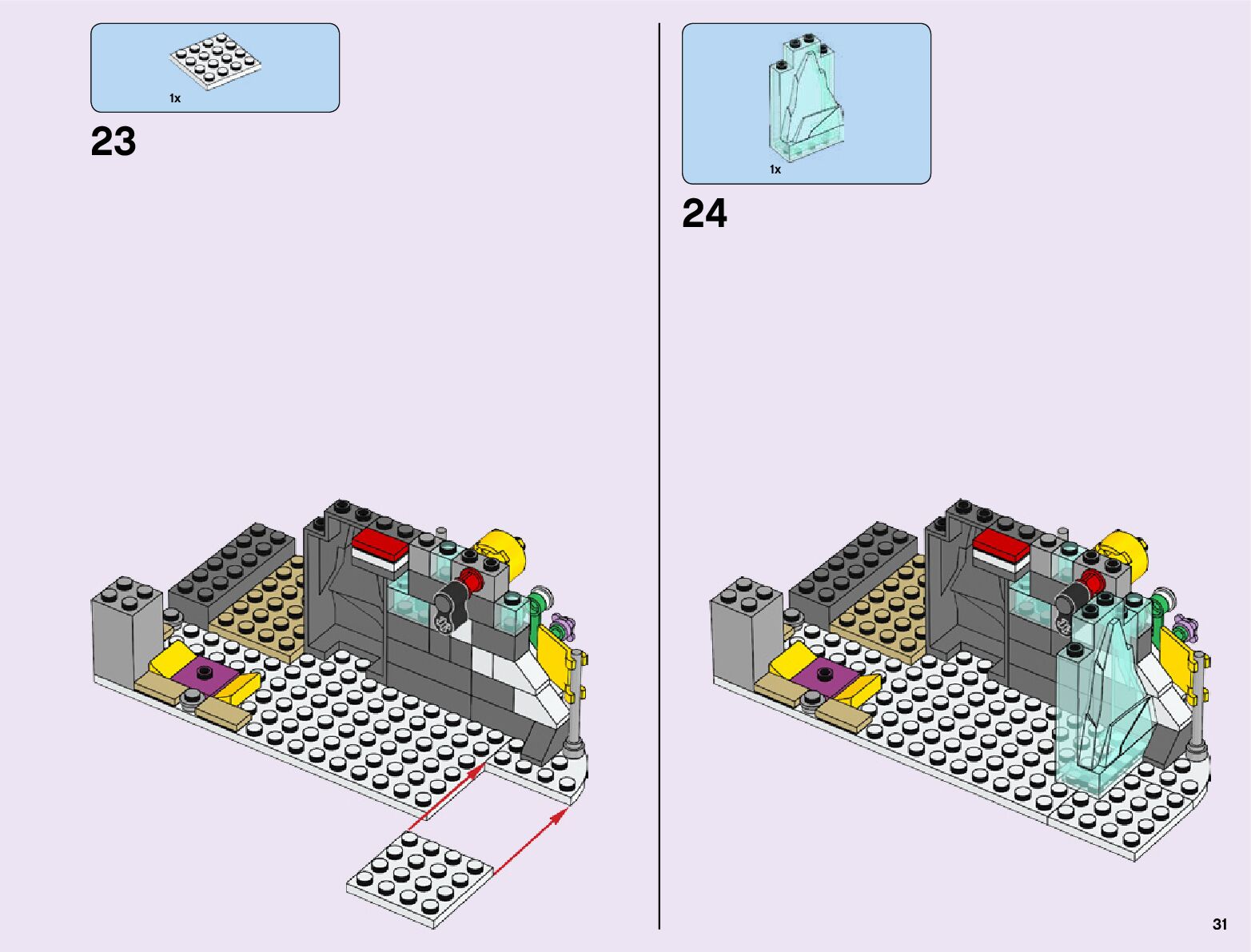 1x

23

1x

24

31