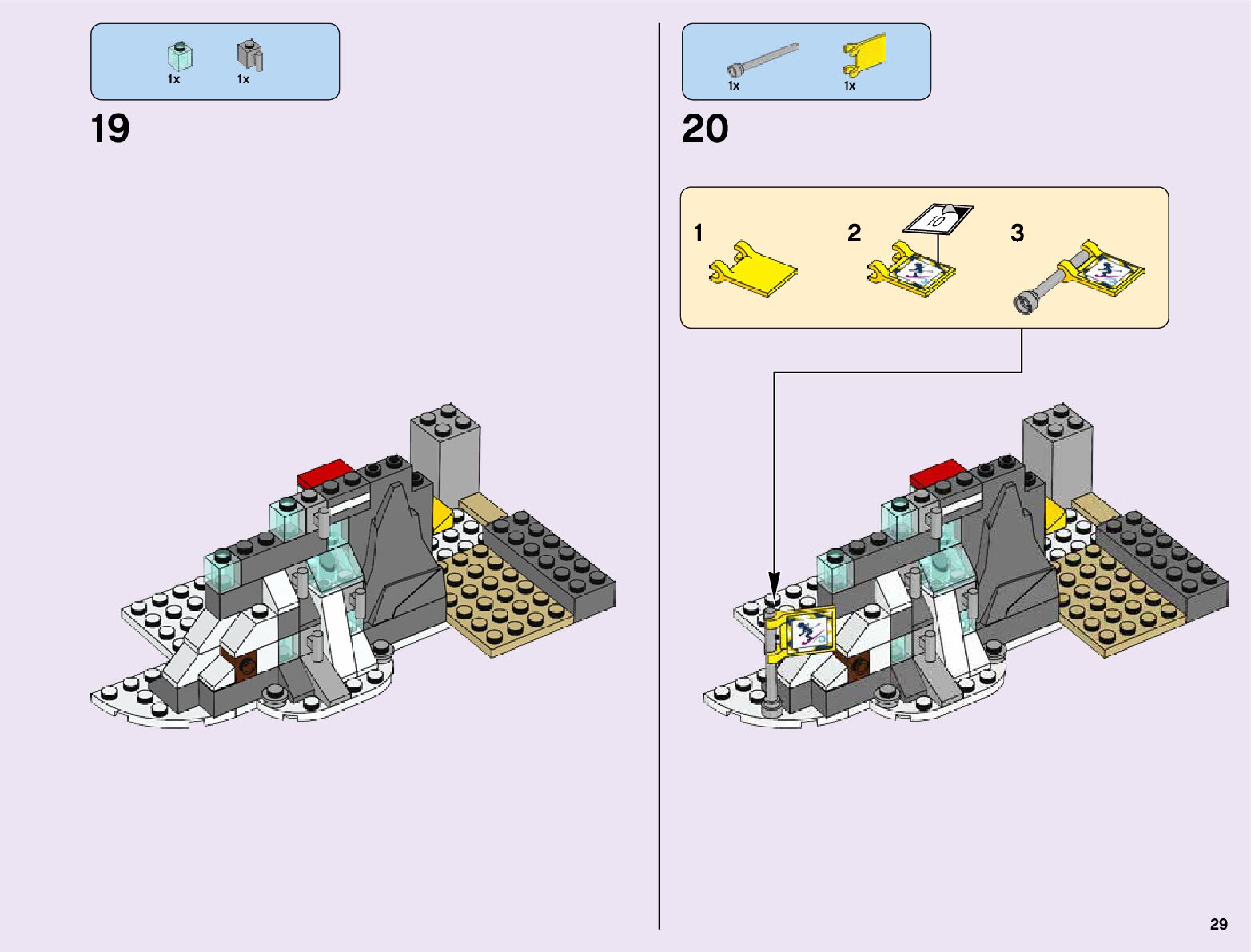 1x 1x

19

1x 1x

20

1

2

10

3

29