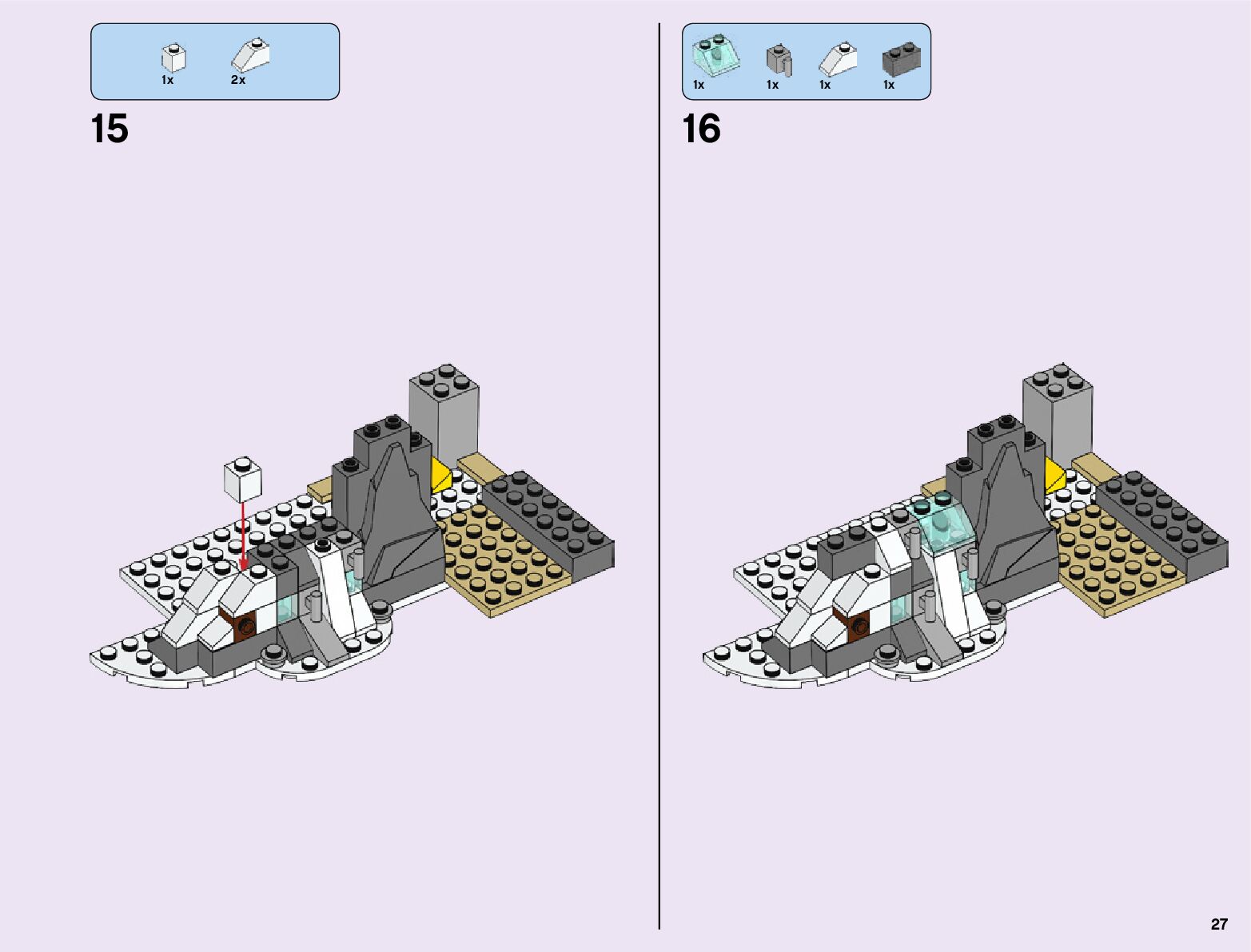 1x 2x

15

1x 1x 1x 1x

16

27