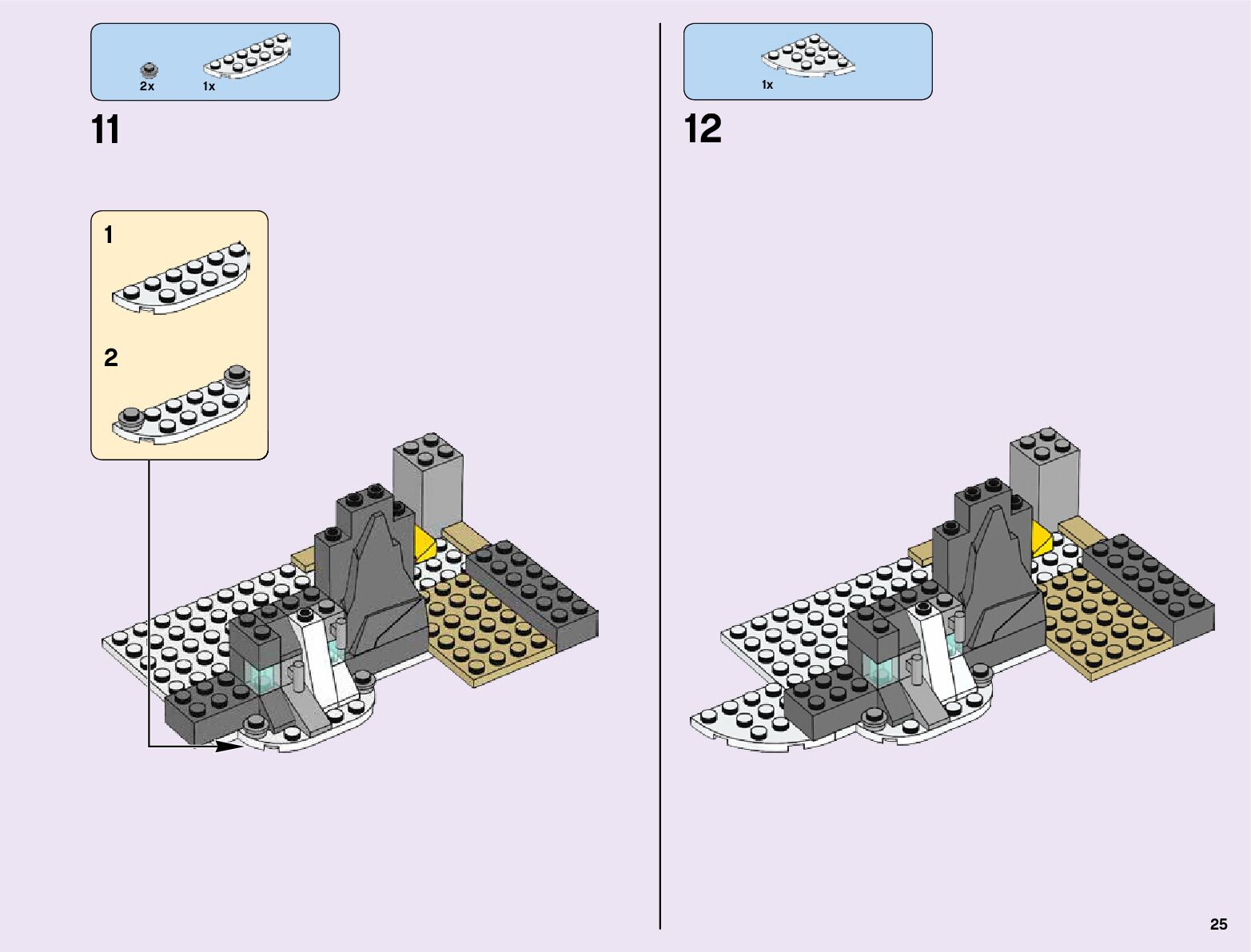 2x 1x

11

1

2

1x

12

25