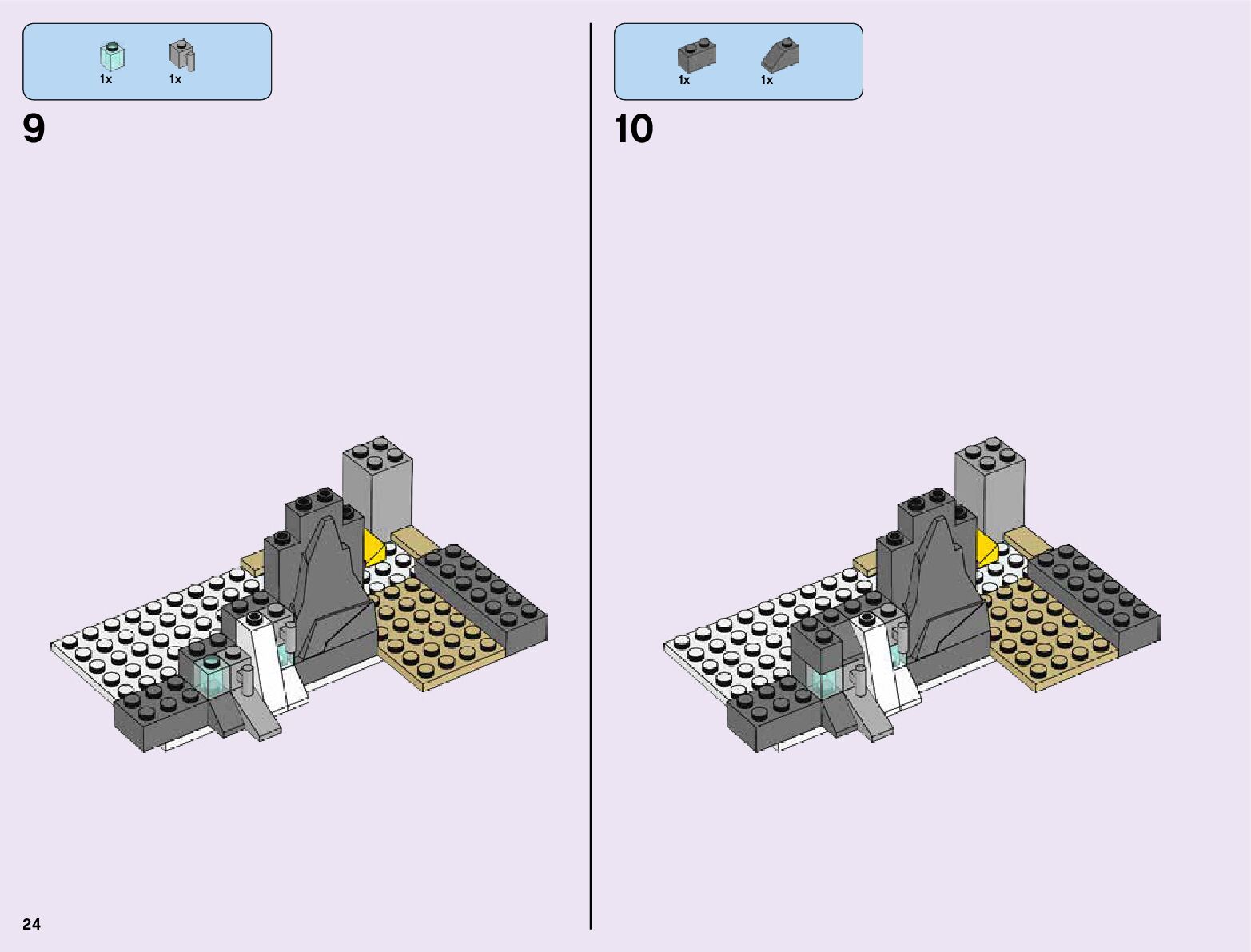 1x 1x

9

1x 1x

10

24