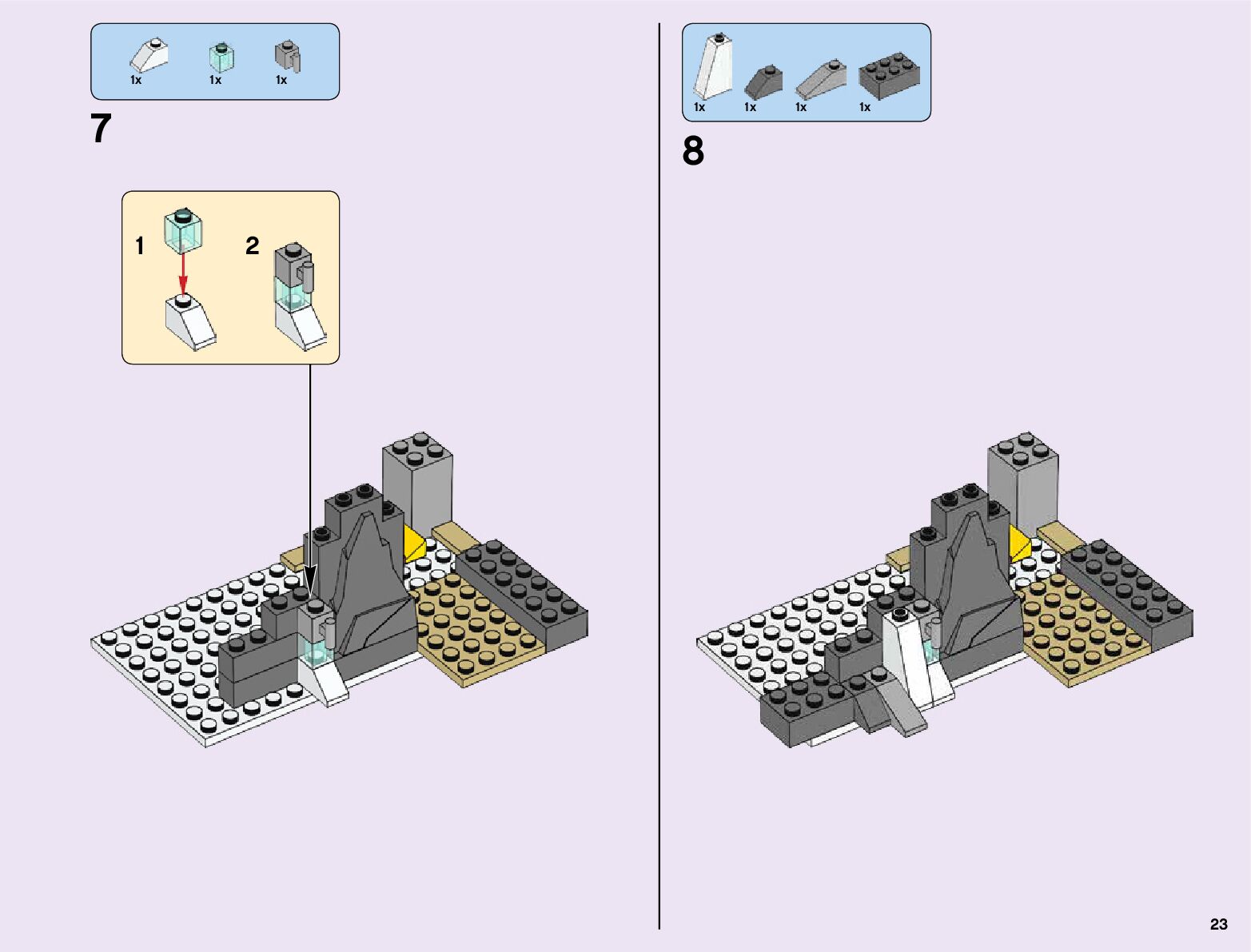 1x 1x 1x

7

1

2

1x 1x 1x 1x

8

23