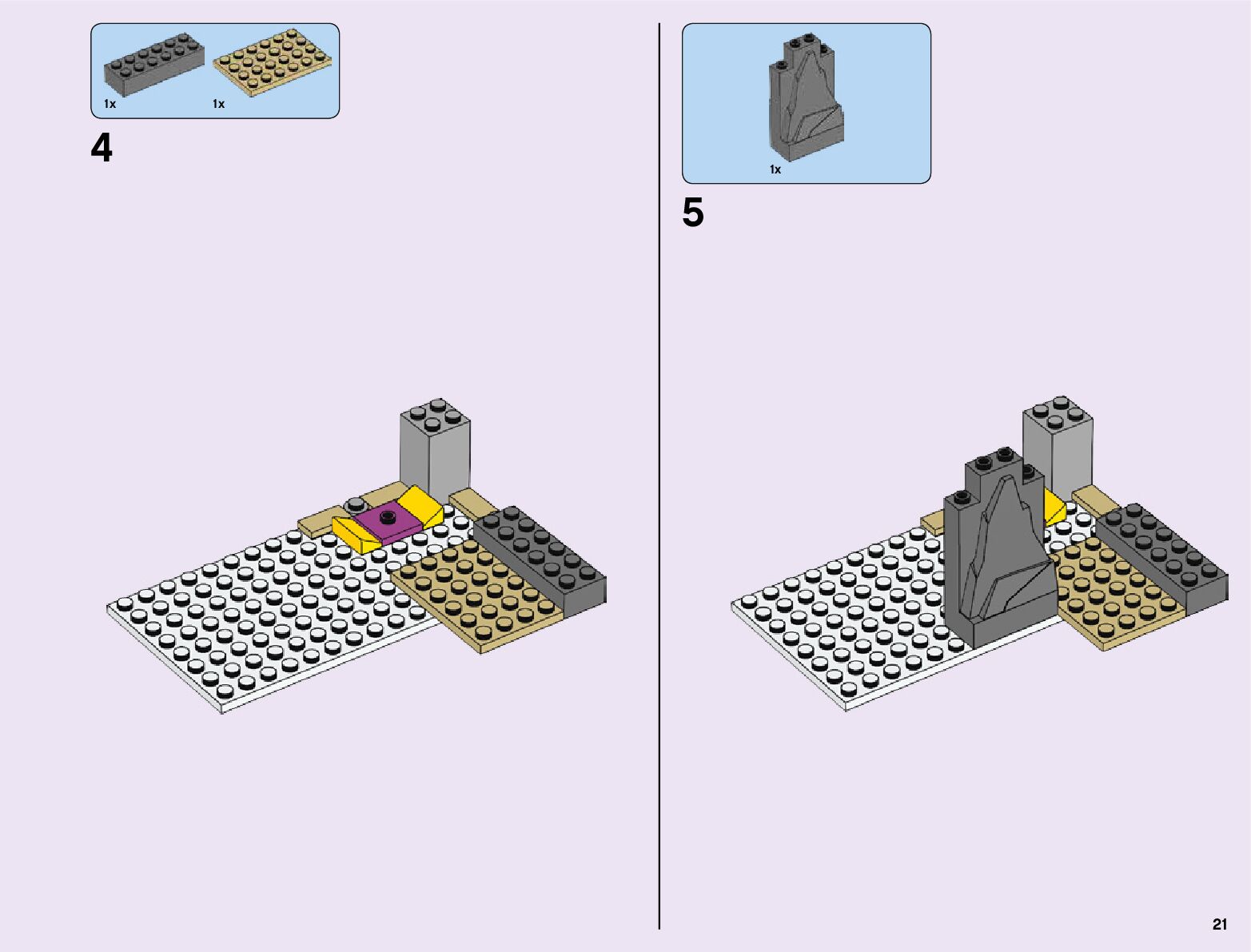 1x 1x

4

1x

5

21