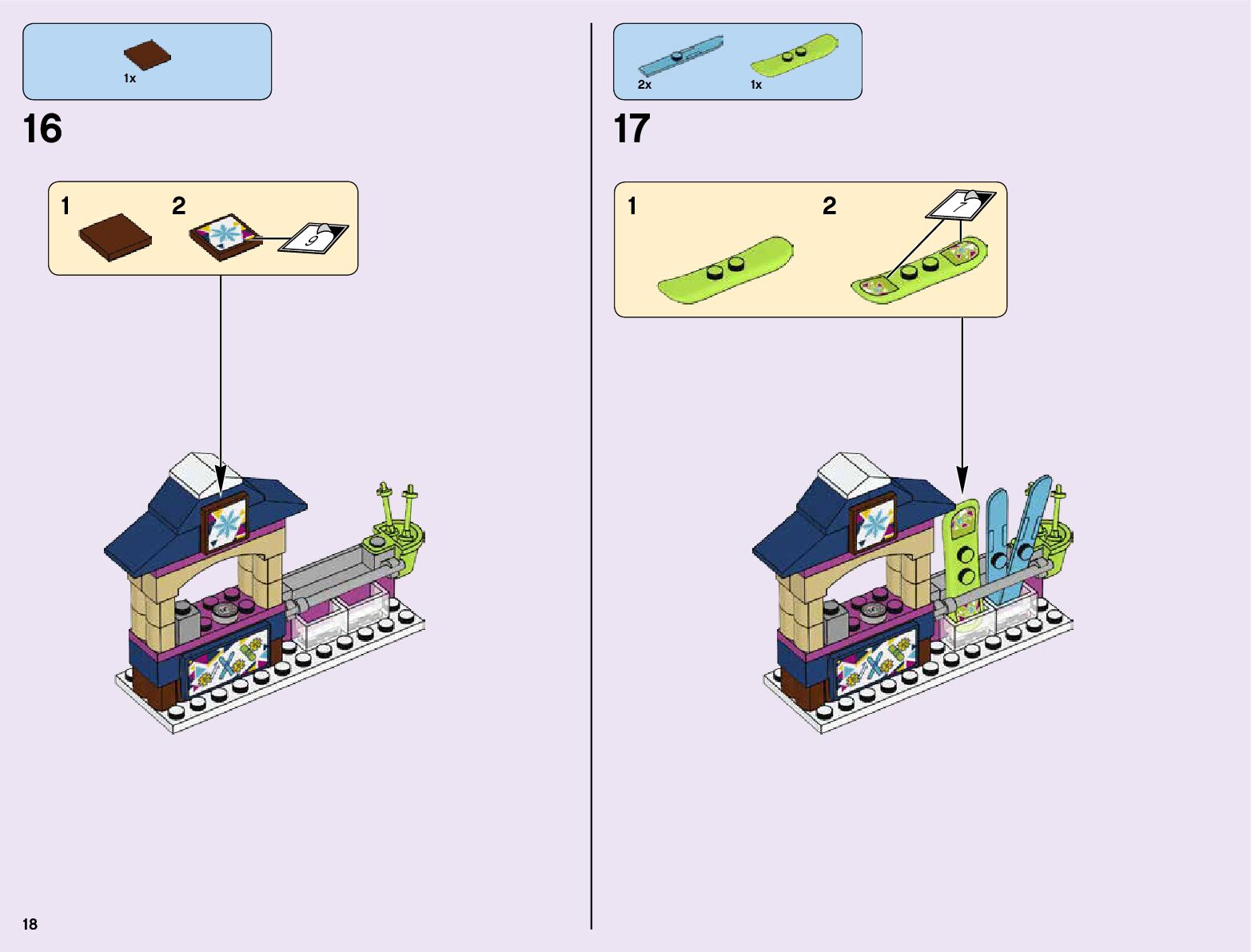 1x

16

1

2

9

2x

1x

17

1

2

7

18