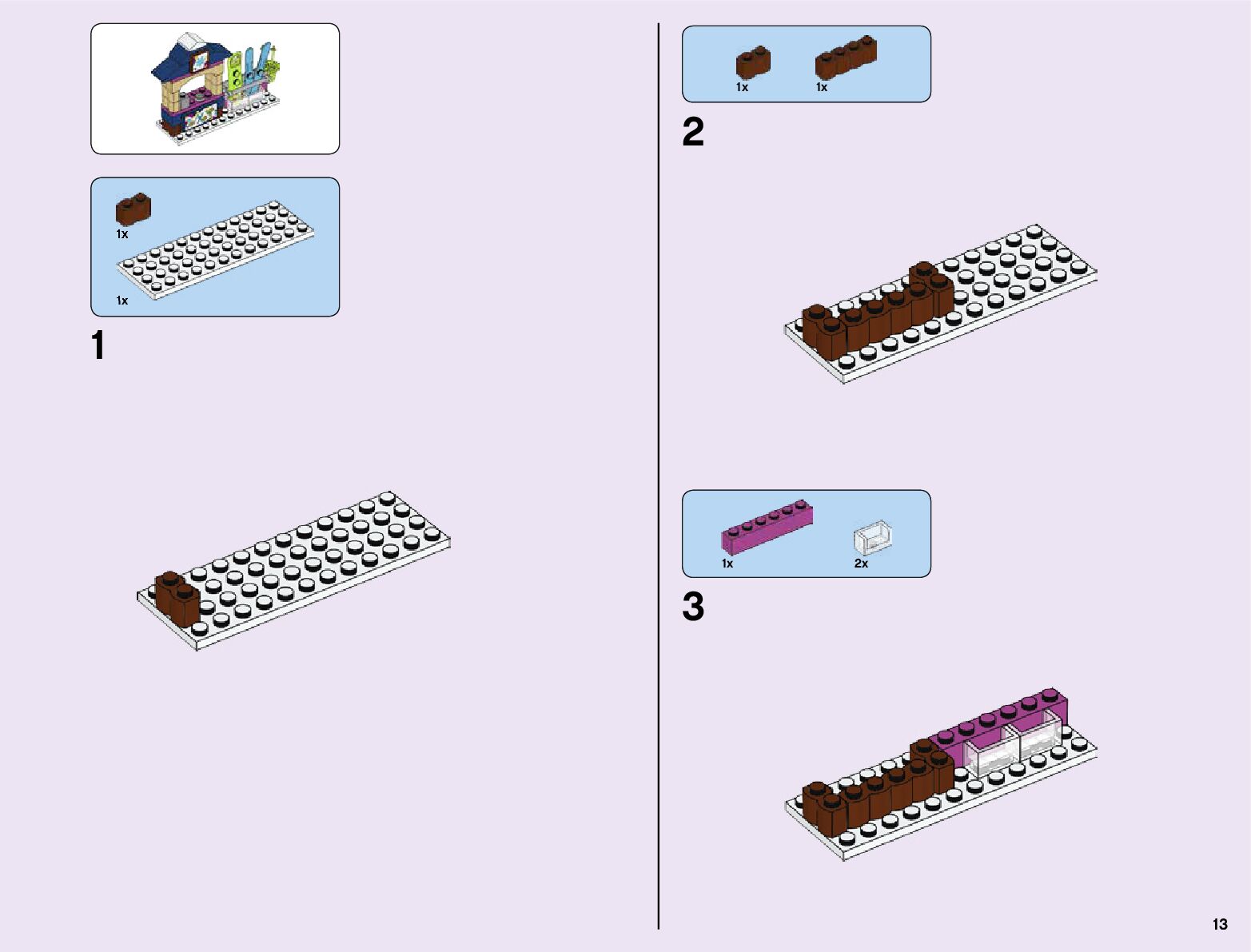 1x

1x

1

1x 1x

2

1x 2x

3

13