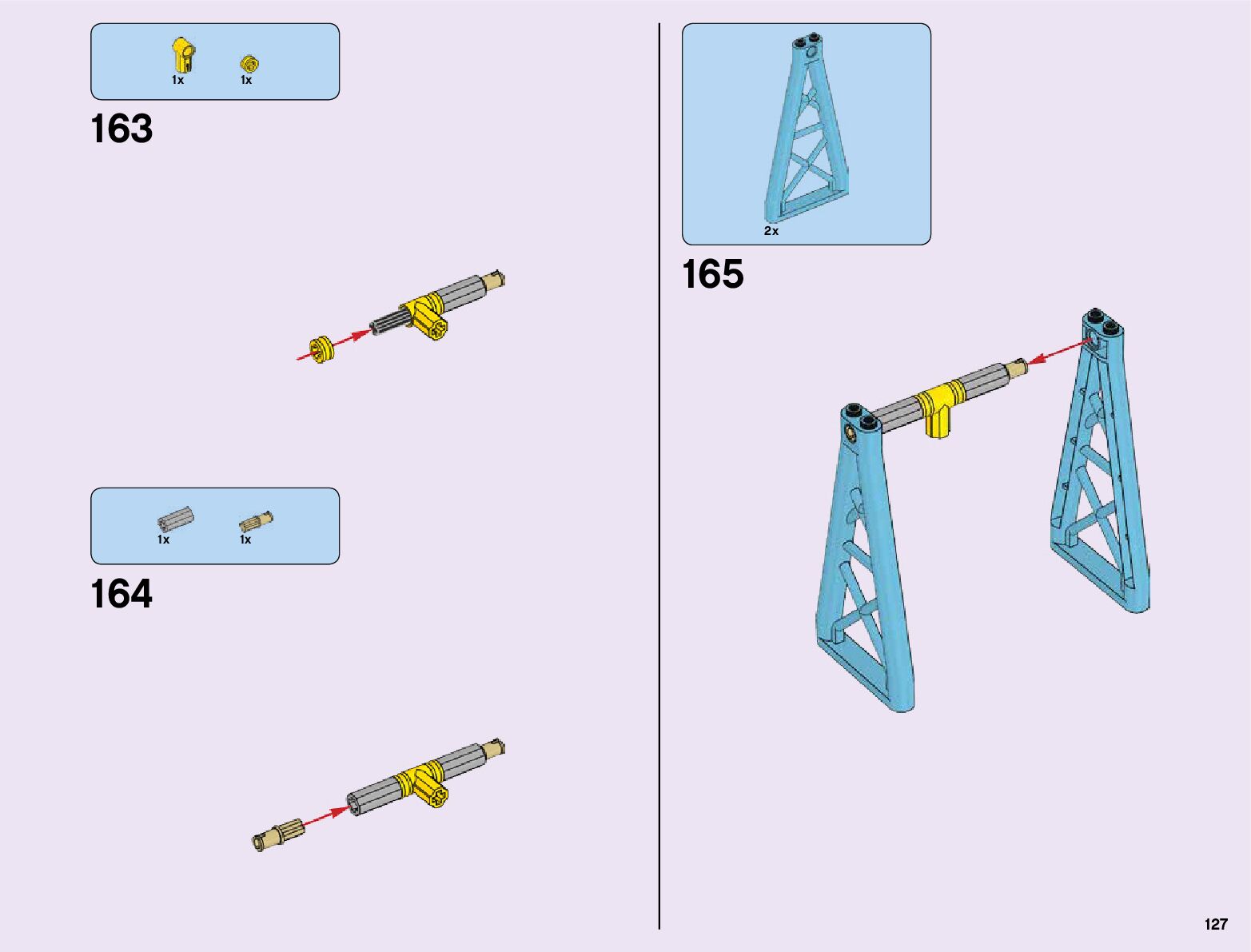 1x 1x

163

1x 1x

164

2x

165

127