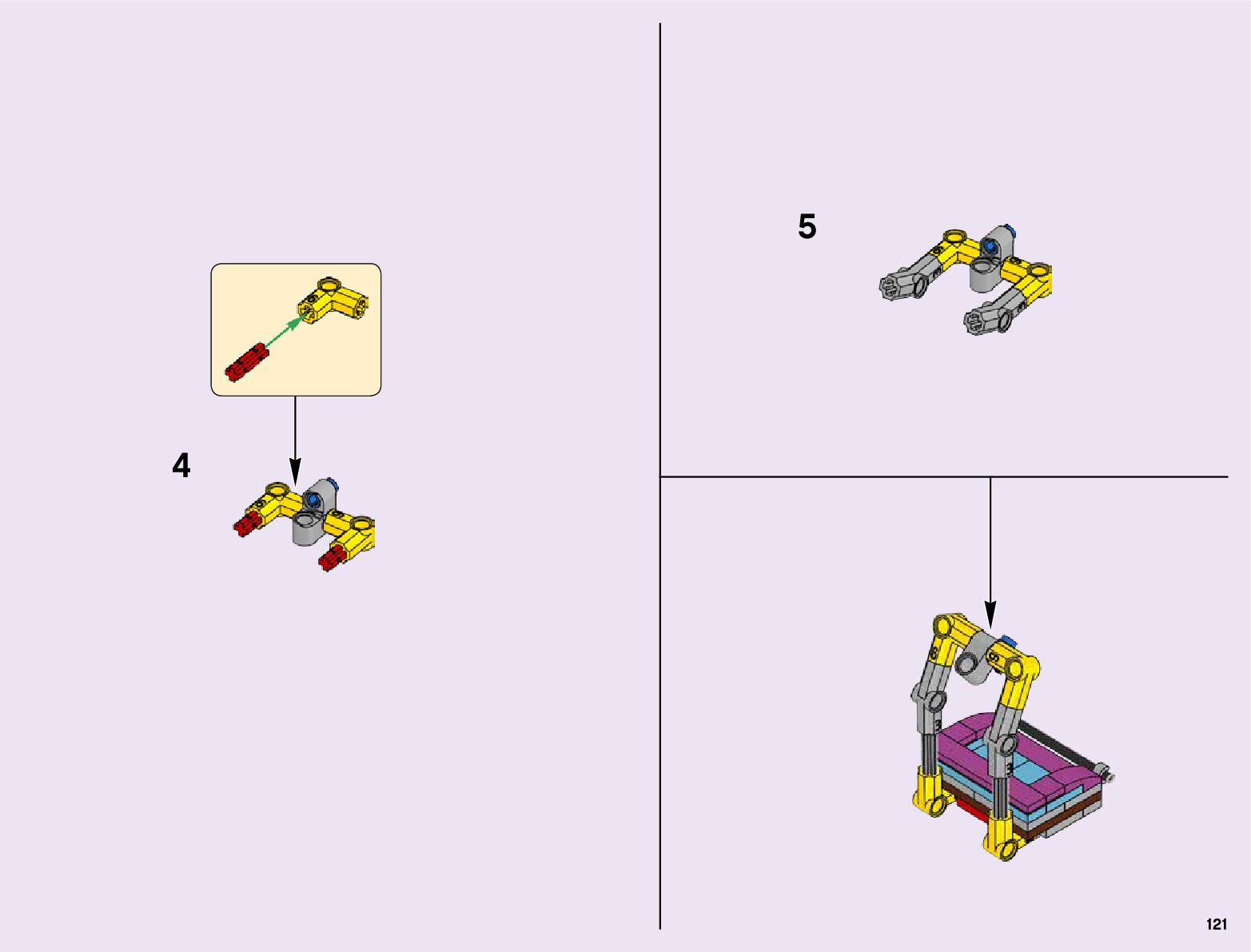 4

5

121