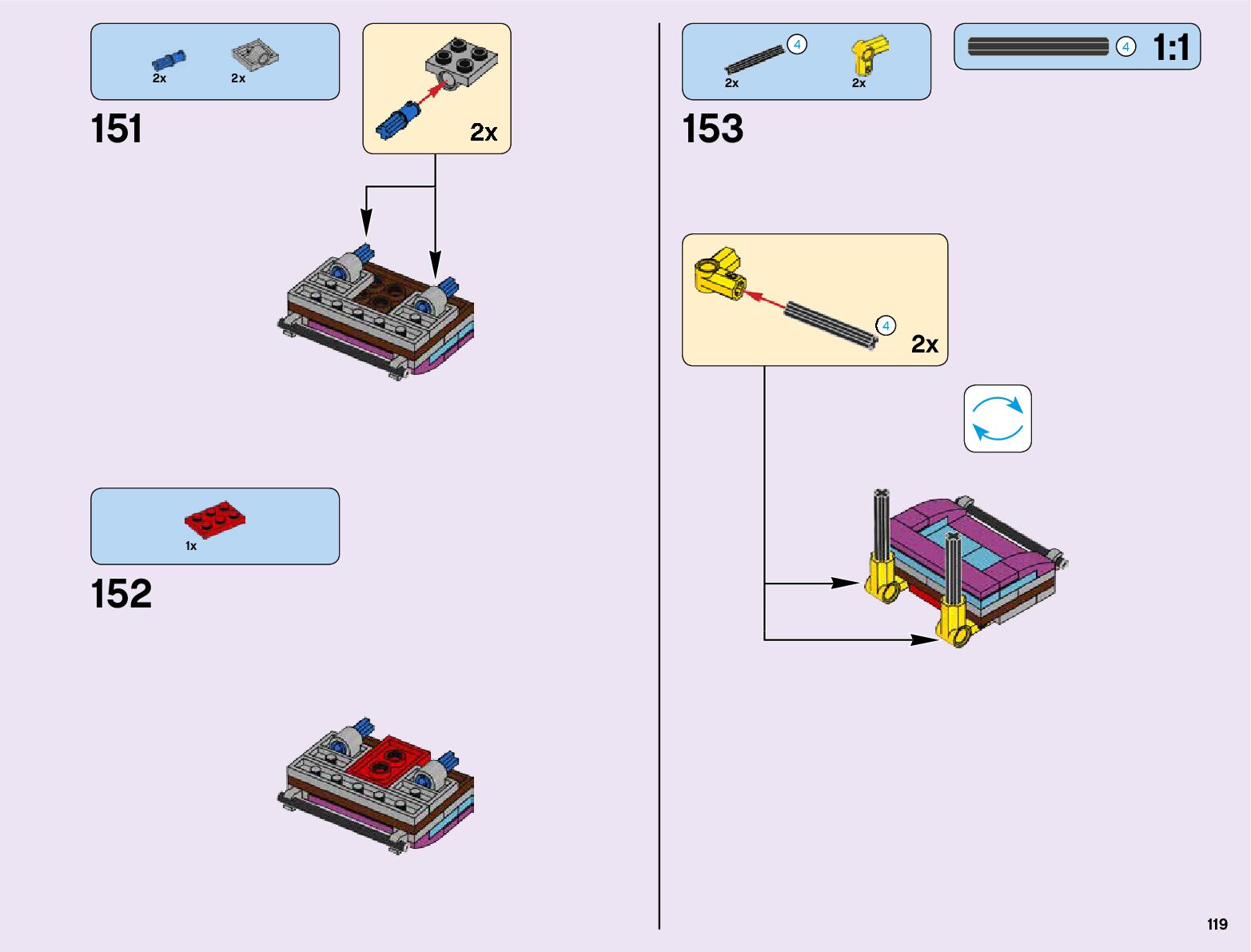 2x 2x

151

2x

1x

152

4
2x 2x

4 1:1

153

4
2x

119