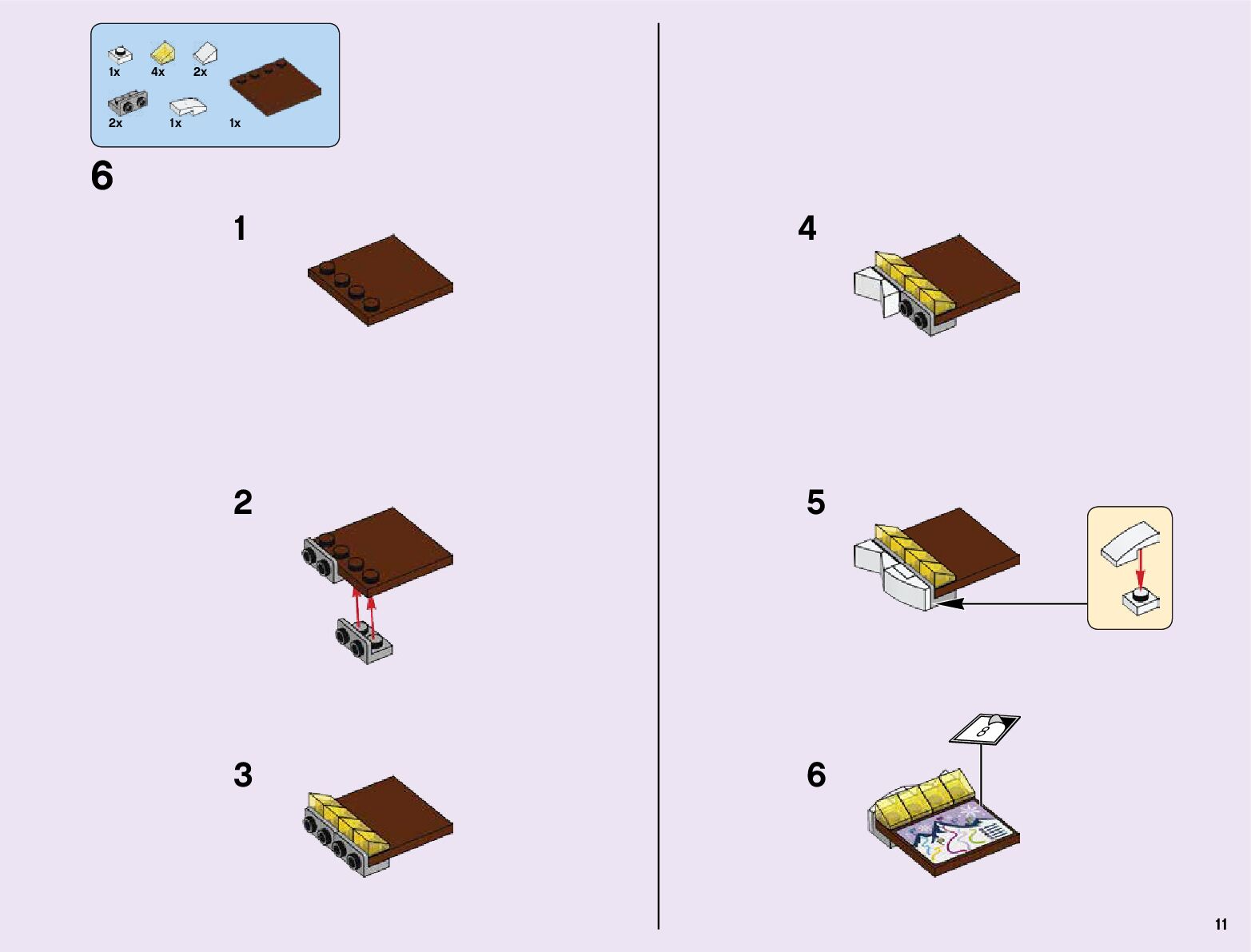 1x 4x 2x
2x 1x 1x

6

1

2

3

4

5

6

8

11