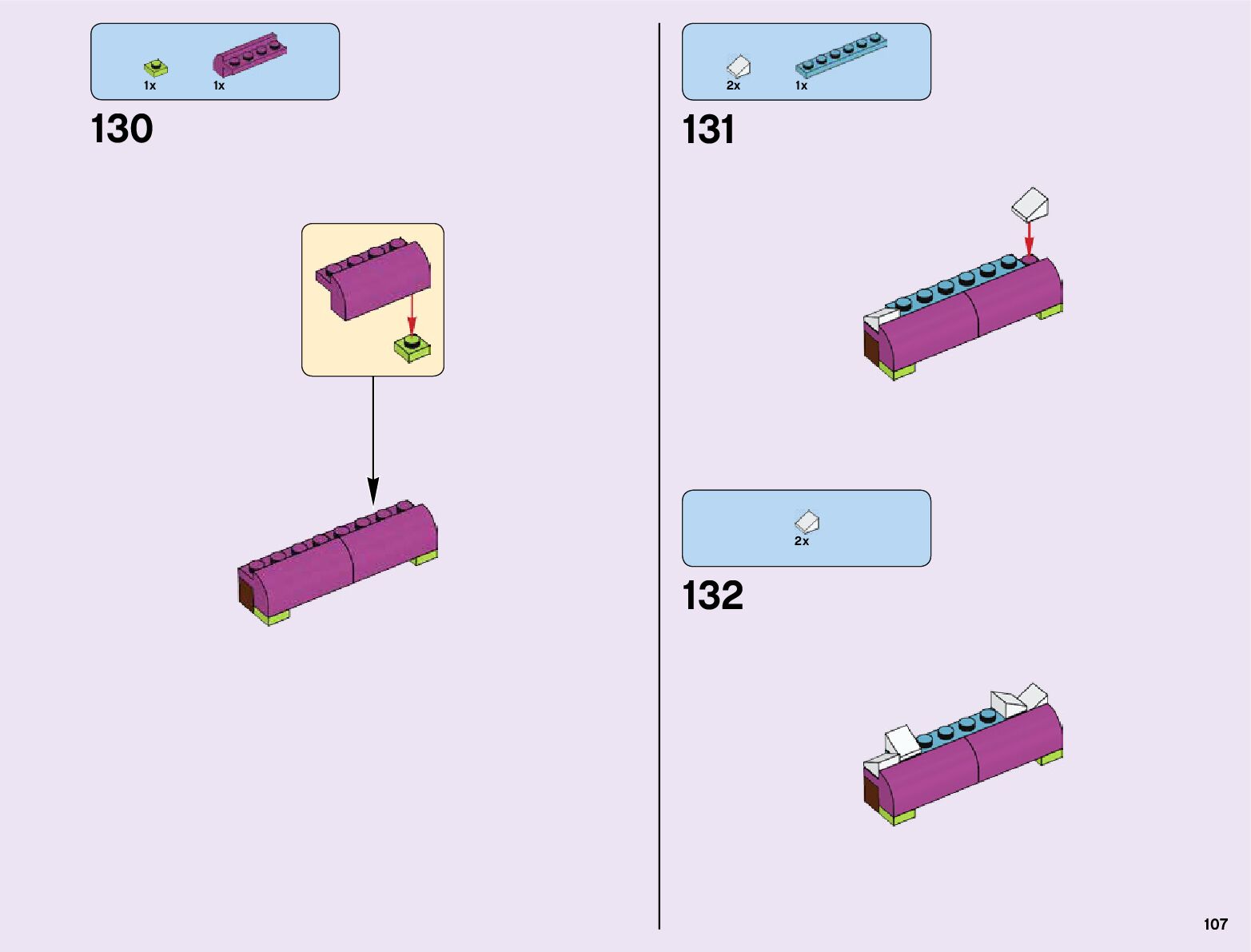 1x 1x

130

2x 1x

131

2x

132

107