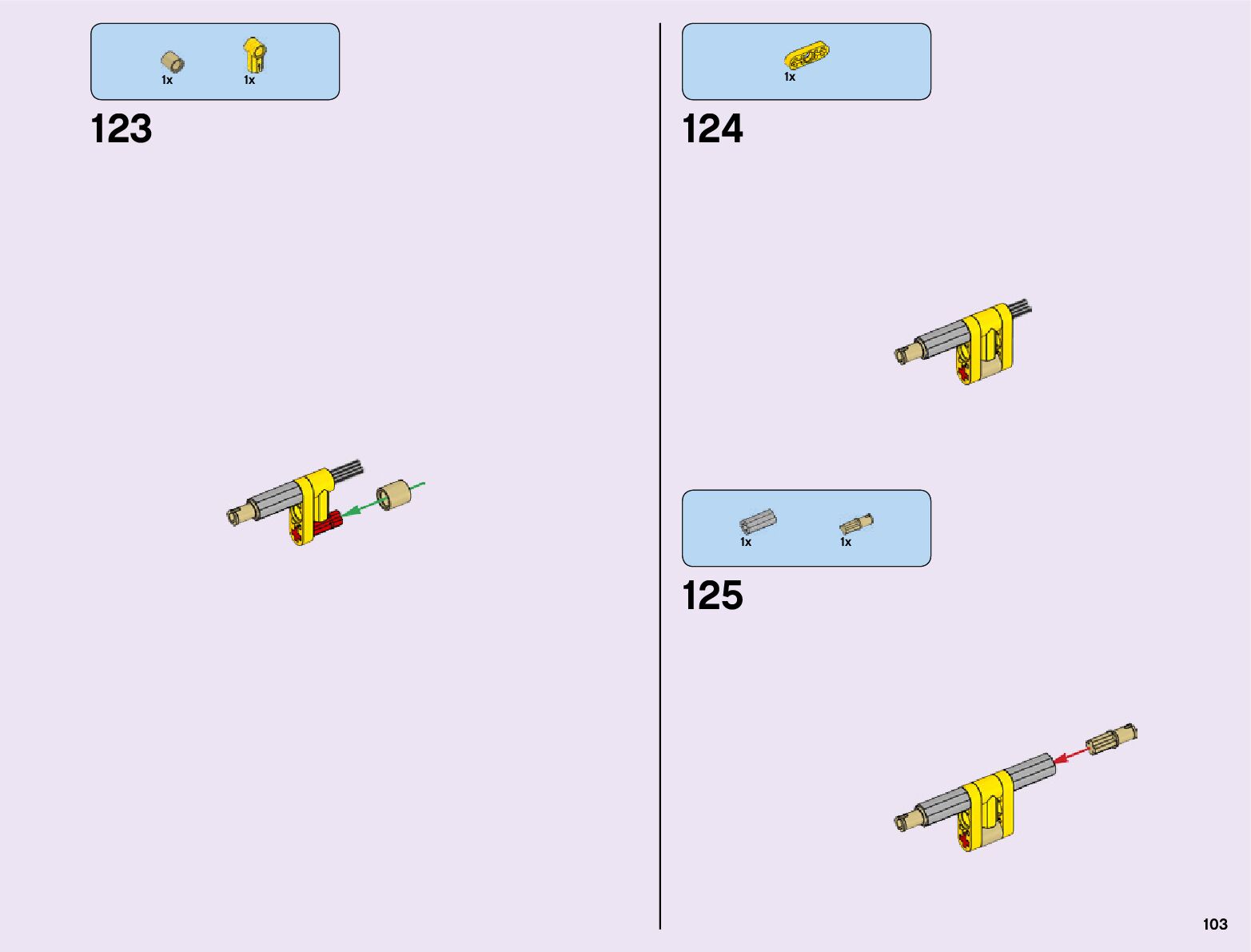 1x 1x

123

1x

124

1x 1x

125

103