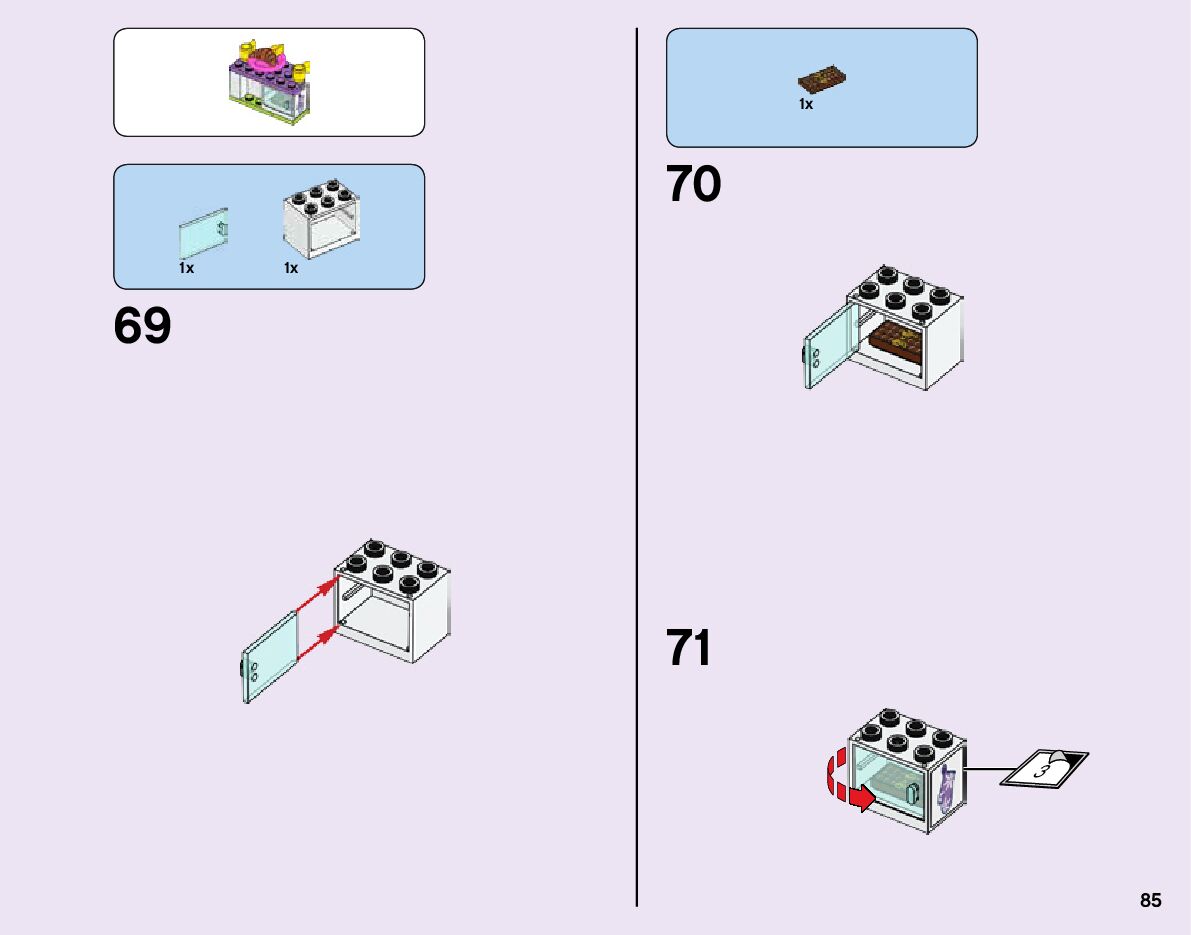 1x

1x

69

1x

70

71

3

85