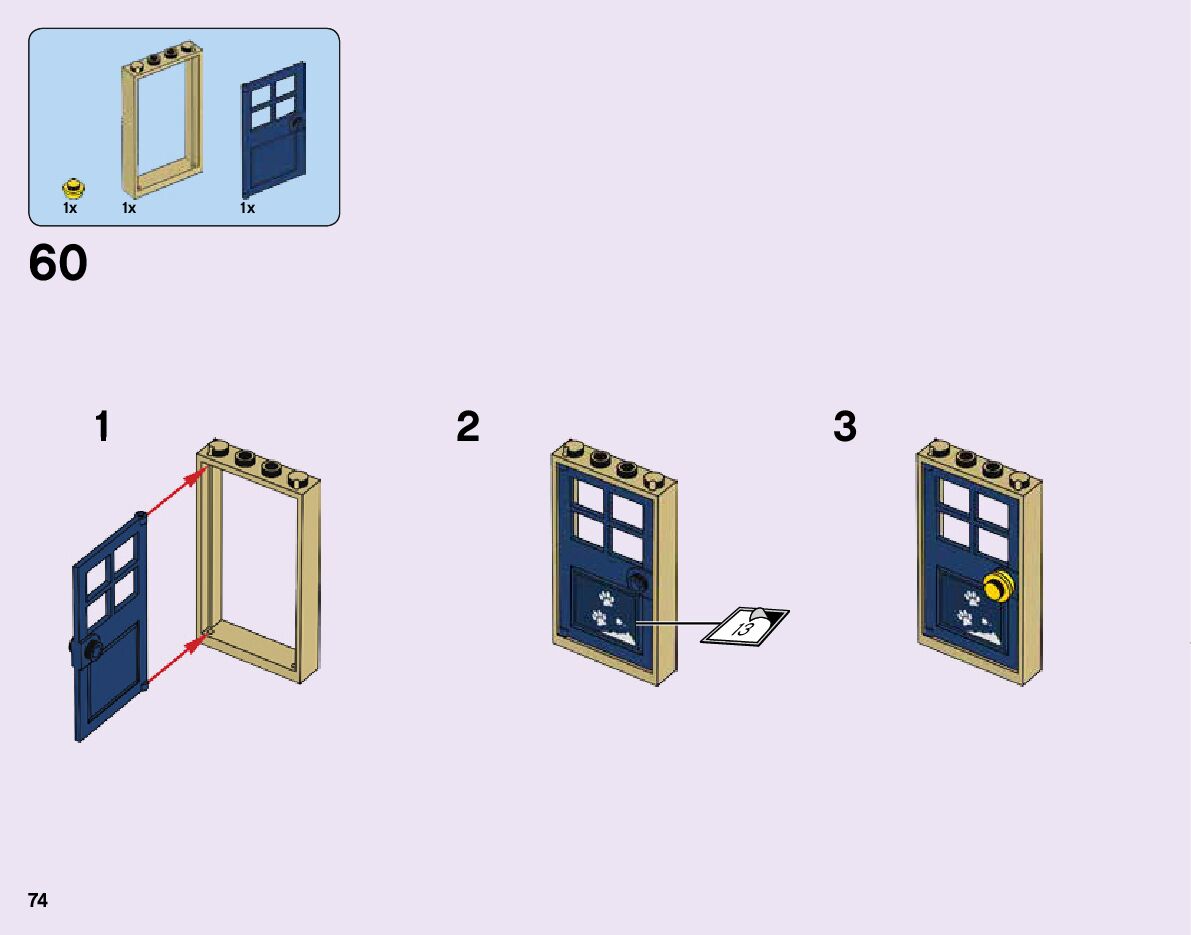 1x 1x 1x

60

1

2

13

3

74