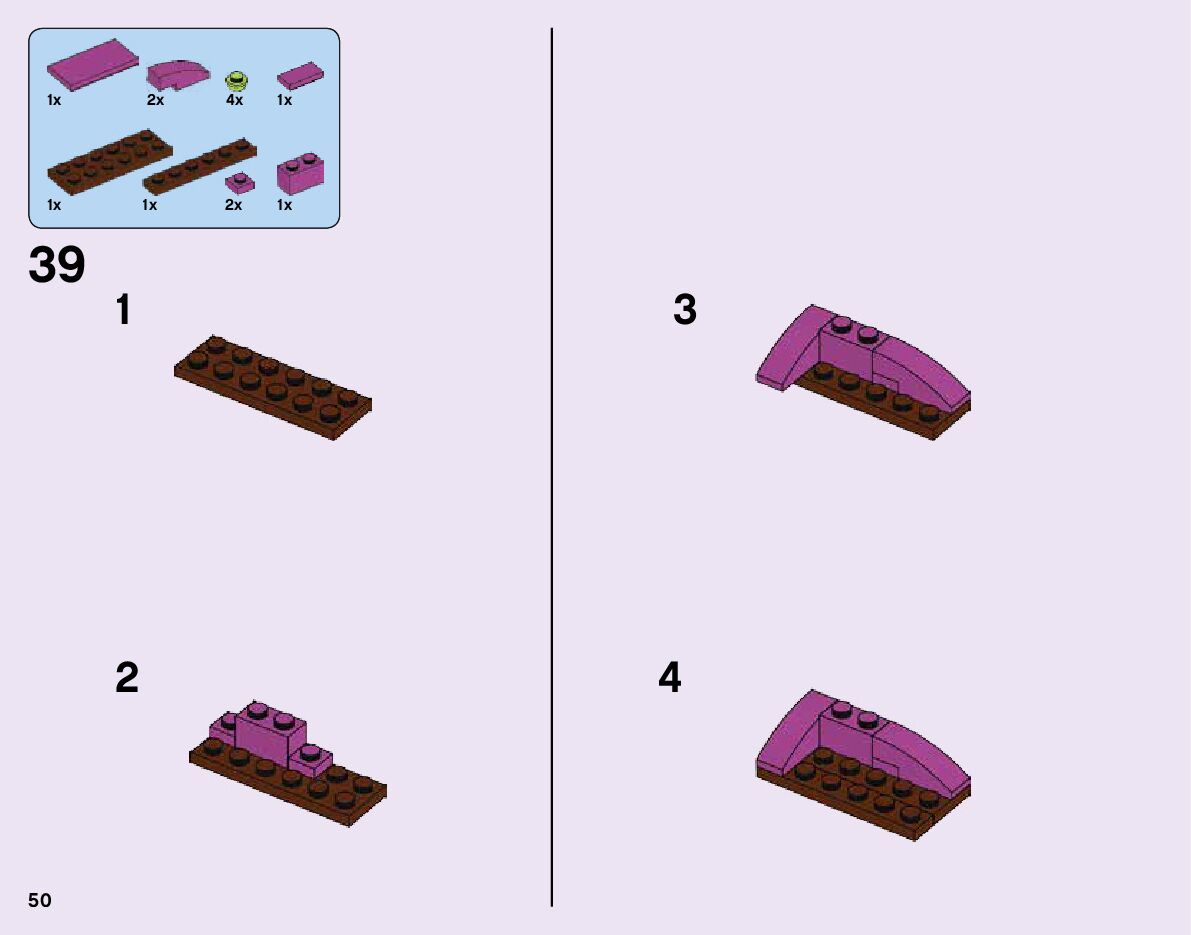 1x 2x 4x 1x

1x 1x 2x 1x

39

1

2

3

4

50