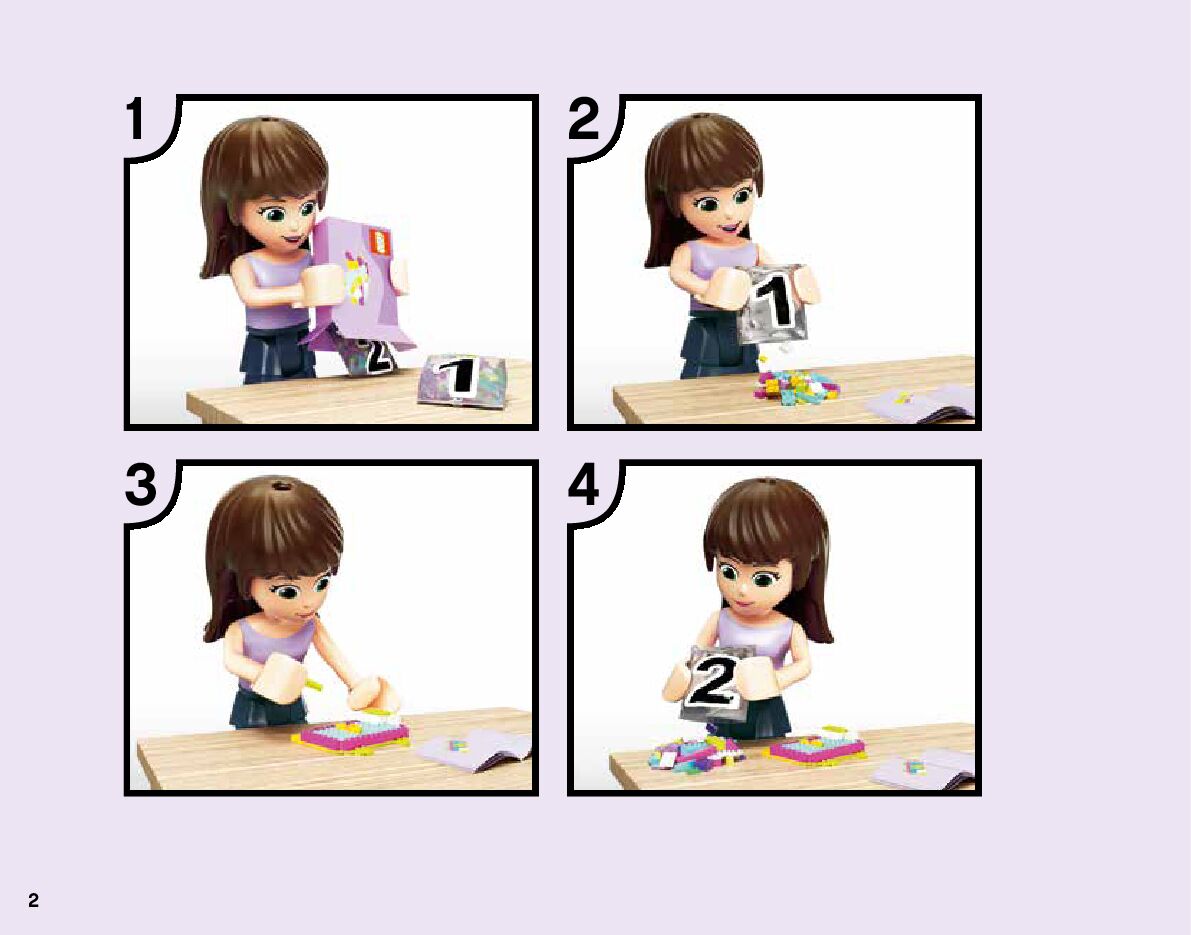 1

2

1

2

1

3

4

2

2