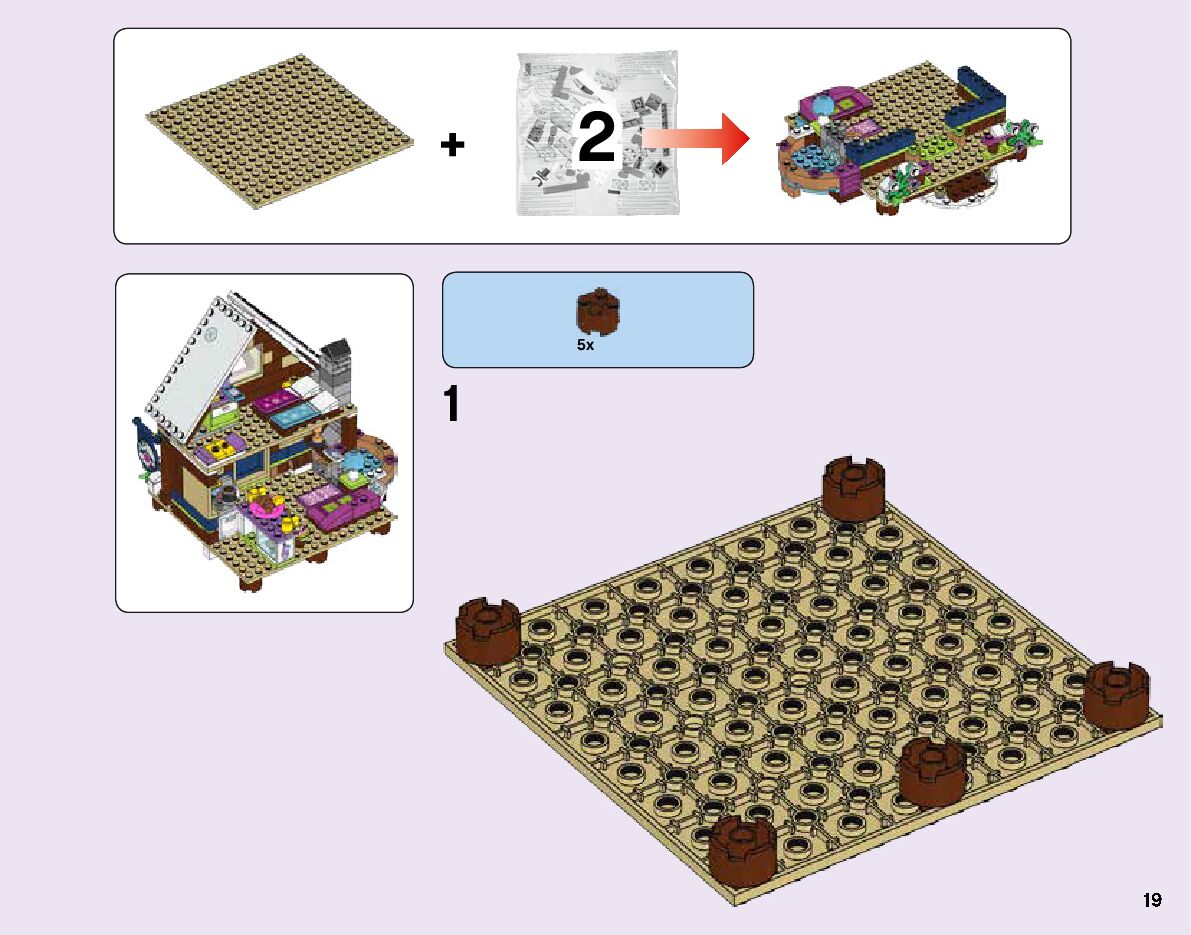 +

2

5x

1

19