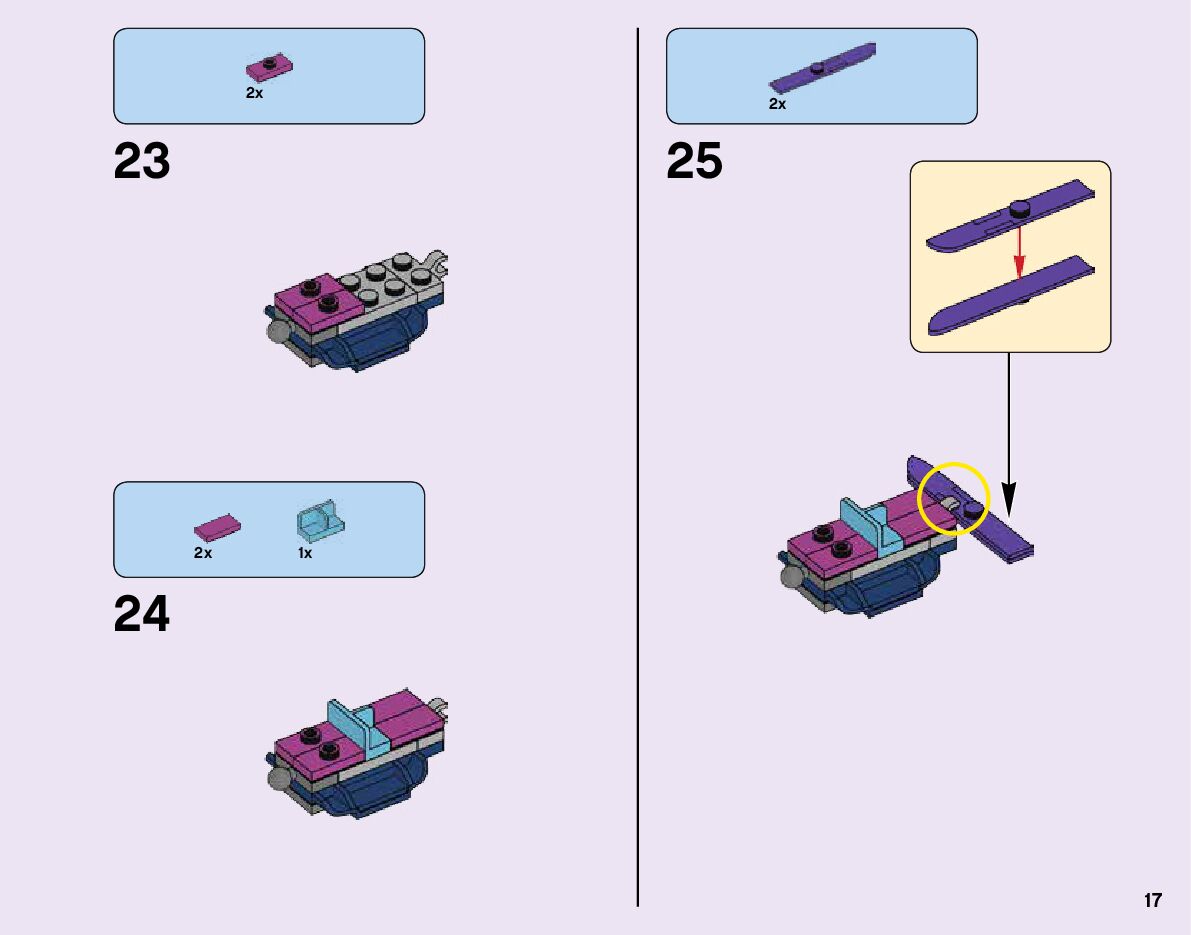 2x

23

2x

1x

24

2x

25

17