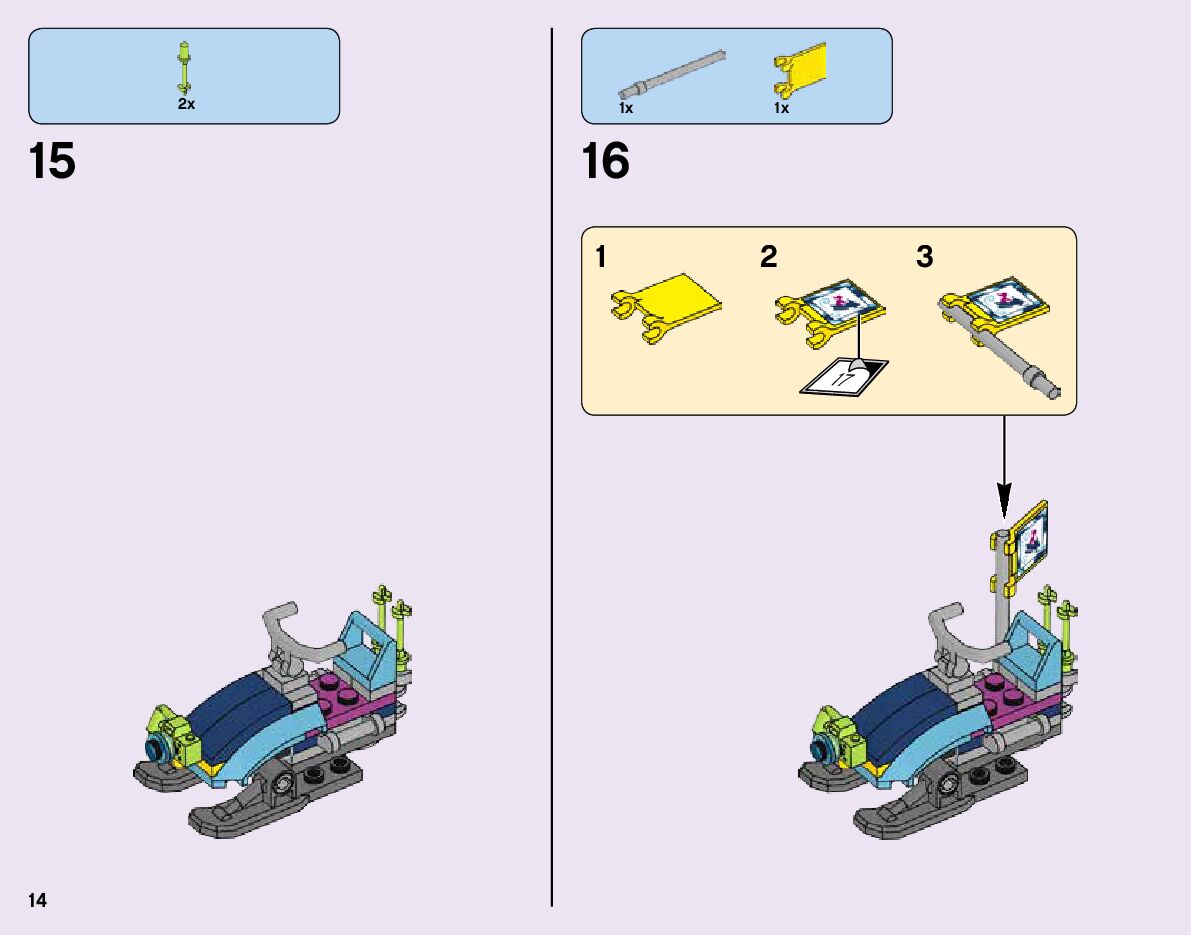 2x

15

1x 1x

16

1 2 3

17

14