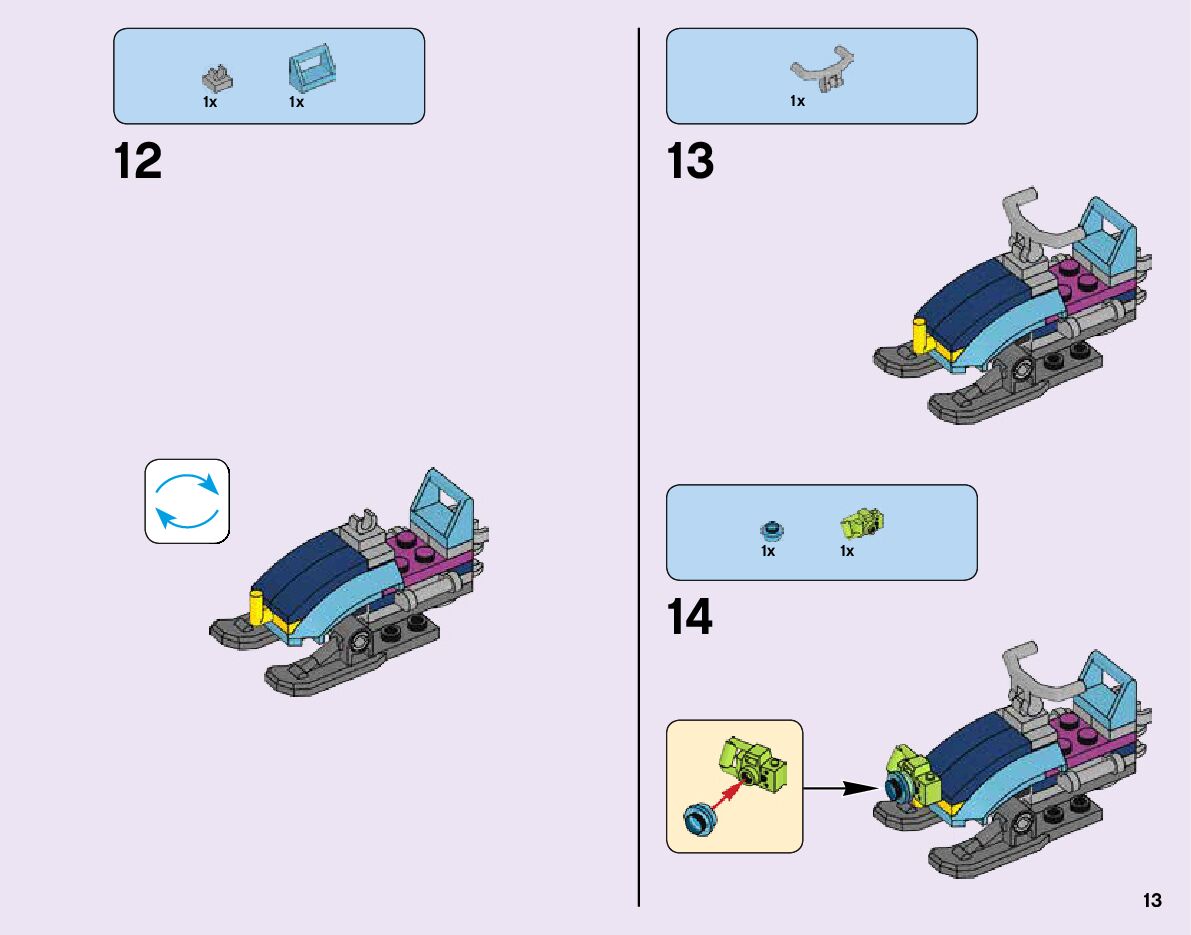 1x 1x

12

1x

13

1x 1x

14

13